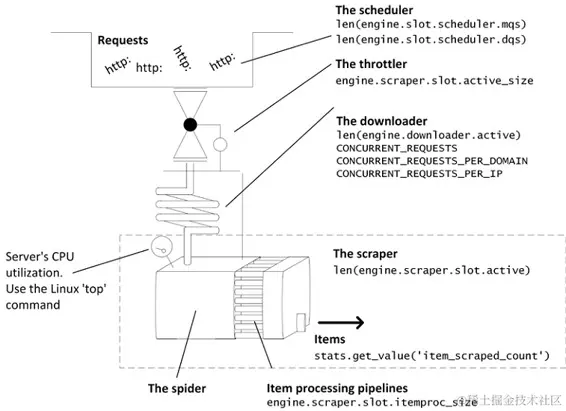 The scheduler
len(engine.slot.scheduler.mqs)
len(engine.slot.scheduler.dqs)

Requests
http: http: http: http:

The throttler
engine.scraper.slot.active_size

The downloader
len(engine.downloader.active)
CONCURRENT_REQUESTS
CONCURRENT_REQUESTS_PER_DOMAIN
CONCURRENT_REQUESTS_PER_IP

Server's CPU utilization. Use the Linux 'top' command

The scraper
len(engine.scraper.slot.active)

Items
stats.get_value('item_scraped_count')

The spider

Item processing pipelines
engine.scraper.slot.itemproc_size

@稀土掘金技术社区