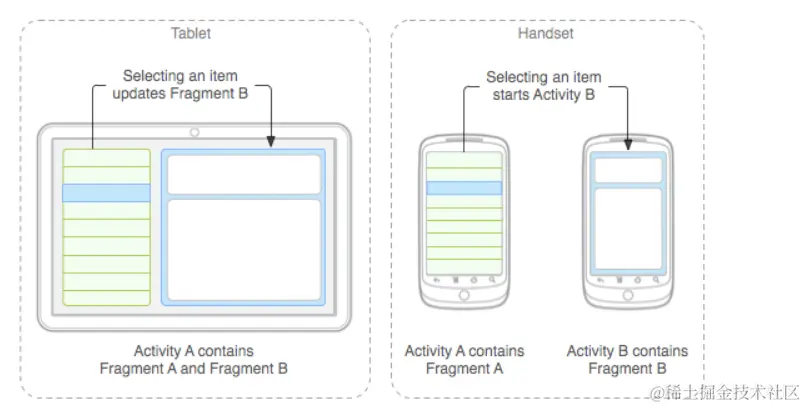 Tablet

Selecting an item updates Fragment B

Activity A contains Fragment A and Fragment B

Handset

Selecting an item starts Activity B

Activity A contains Fragment A

Activity B contains Fragment B

@稀土掘金技术社区