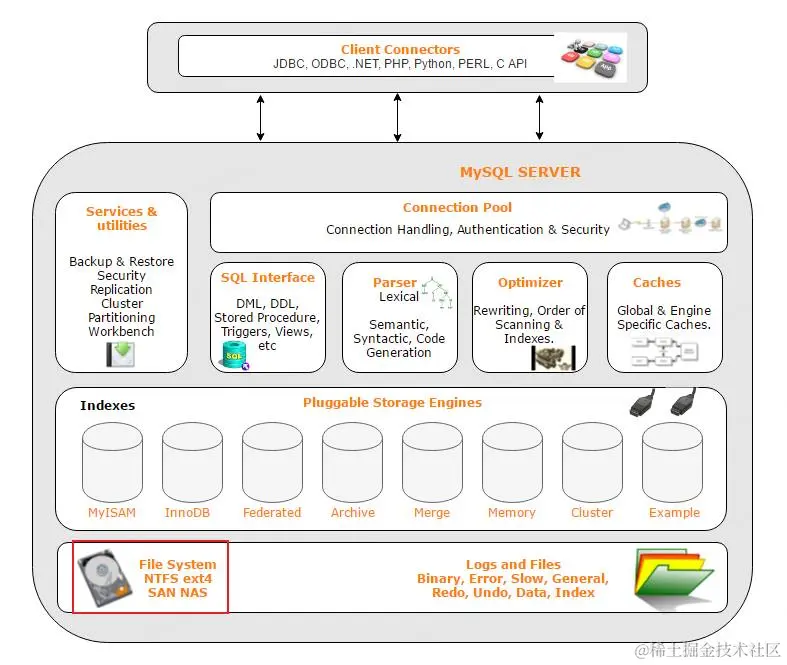 Client Connectors
JDBC, ODBC, .NET, PHP, Python, PERL, C API

MySQL SERVER

Services & utilities

Backup & Restore
Security
Replication
Cluster
Partitioning
Workbench

Connection Pool
Connection Handling, Authentication & Security

SQL Interface
DML, DDL, Stored Procedure, Triggers, Views, etc

SQL

Parser
Lexical
Semantic, Syntactic, Code Generation

Optimizer
Rewriting, Order of Scanning & Indexes.

Caches
Global & Engine Specific Caches.

Indexes

Pluggable Storage Engines

MyISAM InnoDB Federated Archive Merge Memory Cluster Example

File System
NTFS ext4
SAN NAS

Logs and Files
Binary, Error, Slow, General,
Redo, Undo, Data, Index

@稀土掘金技术社区