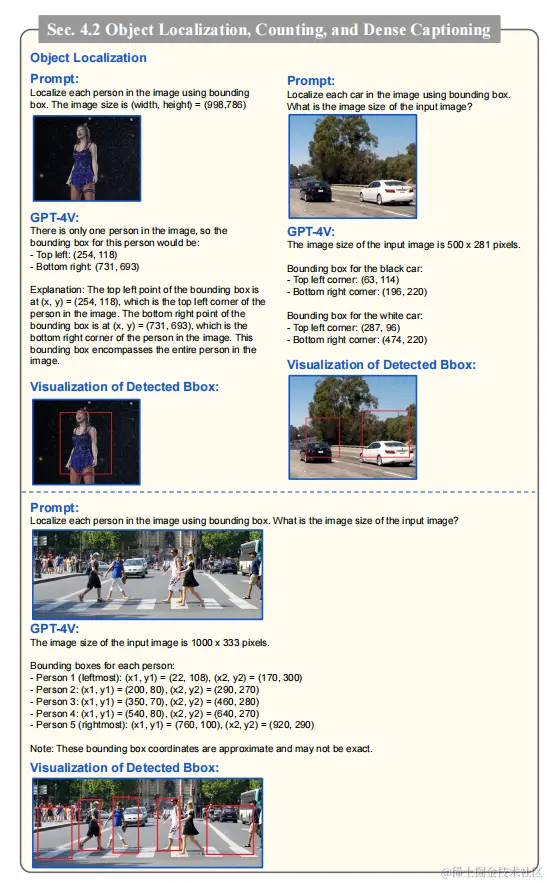 Sec. 4.2 Object Localization, Counting, and Dense Captioning

Object Localization

Prompt:
Localize each person in the image using bounding box. The image size is (width, height) = (998,786)

GPT-4V:
There is only one person in the image, so the bounding box for this person would be:
- Top left: (254, 118)
- Bottom right: (731, 693)

Explanation: The top left point of the bounding box is at (x, y) = (254, 118), which is the top left corner of the person in the image. The bottom right point of the bounding box is at (x, y) = (731, 693), which is the bottom right corner of the person in the image. This bounding box encompasses the entire person in the image.

Visualization of Detected Bbox:

Prompt:
Localize each car in the image using bounding box. What is the image size of the input image?

GPT-4V:
The image size of the input image is 500 x 281 pixels.

Bounding box for the black car:
- Top left corner: (63, 114)
- Bottom right corner: (196, 220)

Bounding box for the white car:
- Top left corner: (287, 96)
- Bottom right corner: (474, 220)

Visualization of Detected Bbox:

Prompt:
Localize each person in the image using bounding box. What is the image size of the input image?

GPT-4V:
The image size of the input image is 1000 x 333 pixels.

Bounding boxes for each person:
- Person 1 (leftmost): (x1, y1) = (22, 108), (x2, y2) = (170, 300)
- Person 2: (x1, y1) = (200, 80), (x2, y2) = (290, 270)
- Person 3: (x1, y1) = (350, 70), (x2, y2) = (460, 280)
- Person 4: (x1, y1) = (540, 80), (x2, y2) = (640, 270)
- Person 5 (rightmost): (x1, y1) = (760, 100), (x2, y2) = (920, 290)

Note: These bounding box coordinates are approximate and may not be exact.

Visualization of Detected Bbox:

@稀土掘金技术社区