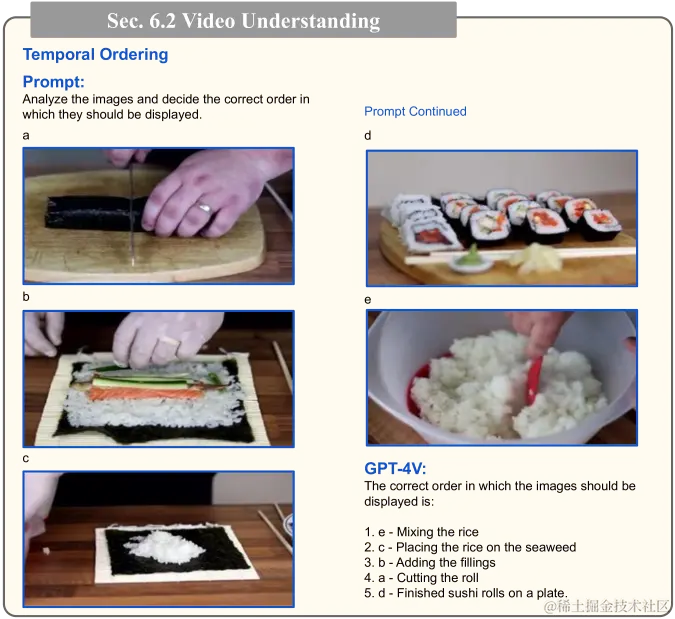 Sec. 6.2 Video Understanding

Temporal Ordering

Prompt:
Analyze the images and decide the correct order in which they should be displayed.

a

b

c

Prompt Continued

d

e

GPT-4V:
The correct order in which the images should be displayed is:

1. e - Mixing the rice
2. c - Placing the rice on the seaweed
3. b - Adding the fillings
4. a - Cutting the roll
5. d - Finished sushi rolls on a plate.

@稀土掘金技术社区