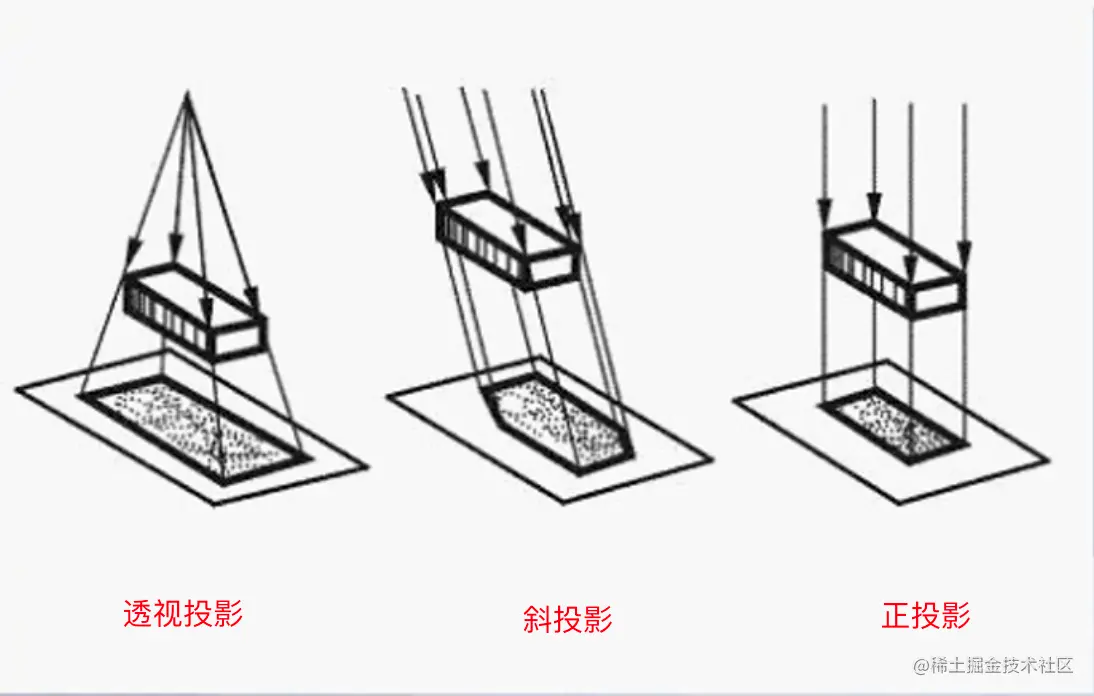 透视投影

斜投影

正投影

@稀土掘金技术社区