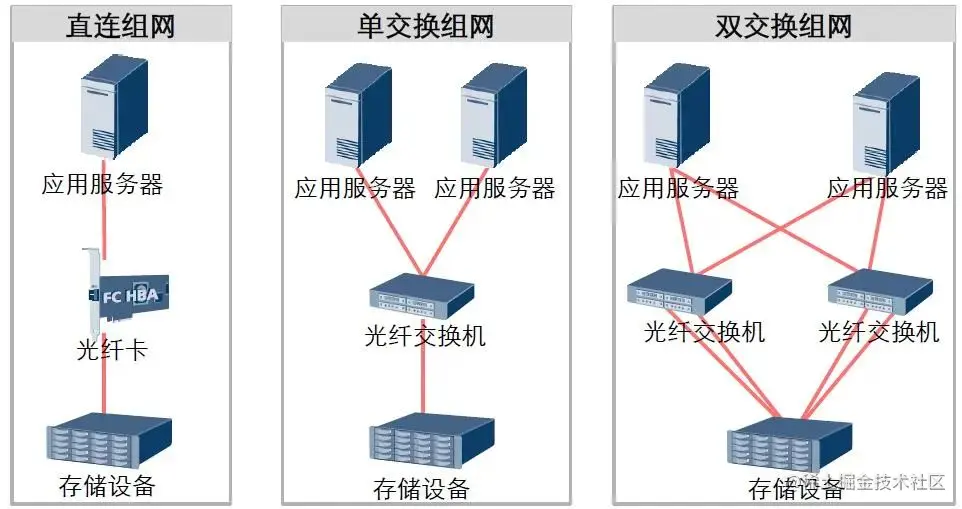 直连组网

应用服务器

FC HBA

光纤卡

存储设备

单交换组网

应用服务器

应用服务器

光纤交换机

存储设备

双交换组网

应用服务器

应用服务器

光纤交换机

光纤交换机

存储设备

@稀土掘金技术社区