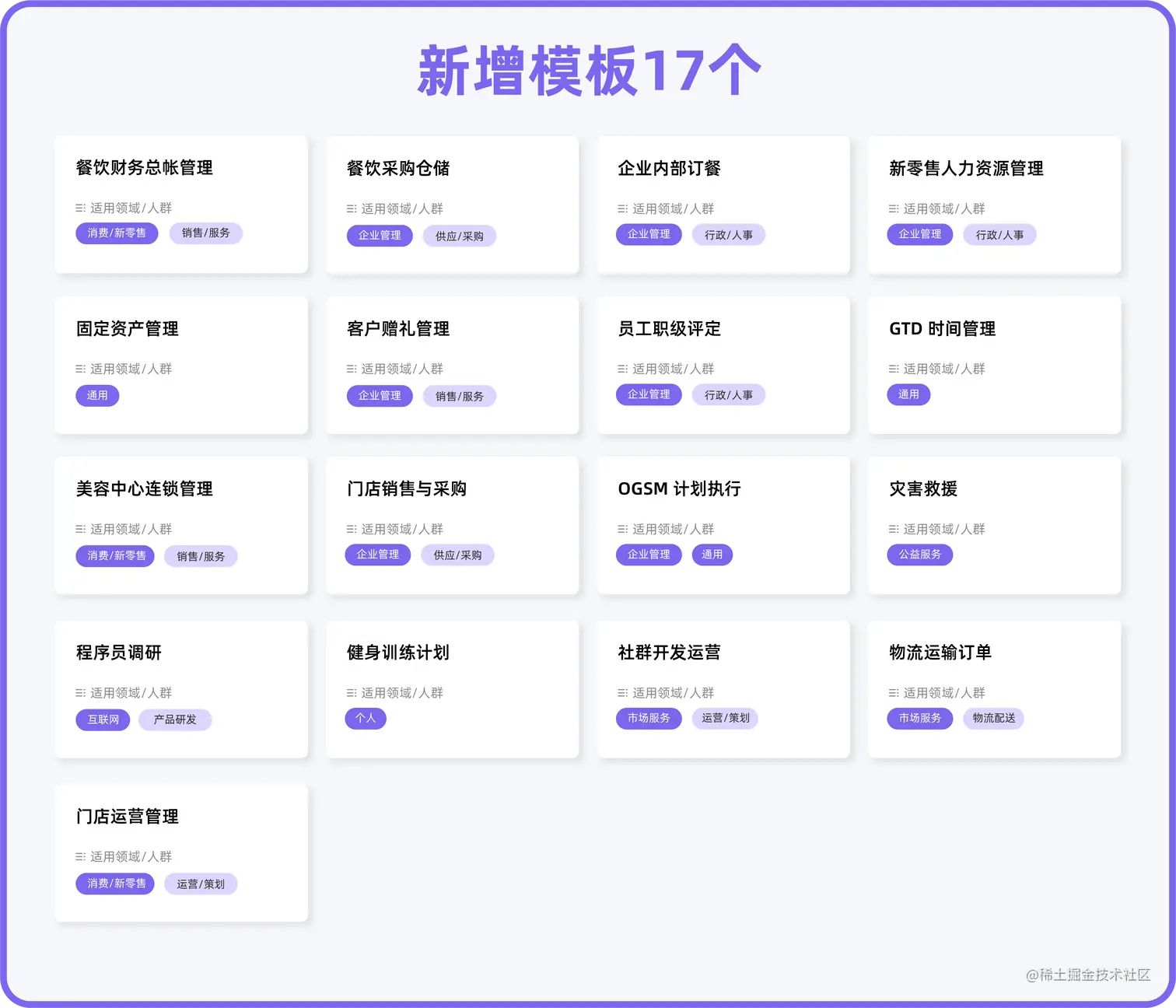 新增模板17个

餐饮财务总帐管理
适用领域/人群
消费/新零售 销售/服务

餐饮采购仓储
适用领域/人群
企业管理 供应/采购

企业内部订餐
适用领域/人群
企业管理 行政/人事

新零售人力资源管理
适用领域/人群
企业管理 行政/人事

固定资产管理
适用领域/人群
通用

客户赠礼管理
适用领域/人群
企业管理 销售/服务

员工职级评定
适用领域/人群
企业管理 行政/人事

GTD 时间管理
适用领域/人群
通用

美容中心连锁管理
适用领域/人群
消费/新零售 销售/服务

门店销售与采购
适用领域/人群
企业管理 供应/采购

OGSM 计划执行
适用领域/人群
企业管理 通用

灾害救援
适用领域/人群
公益服务

程序员调研
适用领域/人群
互联网 产品研发

健身训练计划
适用领域/人群
个人

社群开发运营
适用领域/人群
市场服务 运营/策划

物流运输订单
适用领域/人群
市场服务 物流配送

门店运营管理
适用领域/人群
消费/新零售 运营/策划

@稀土掘金技术社区