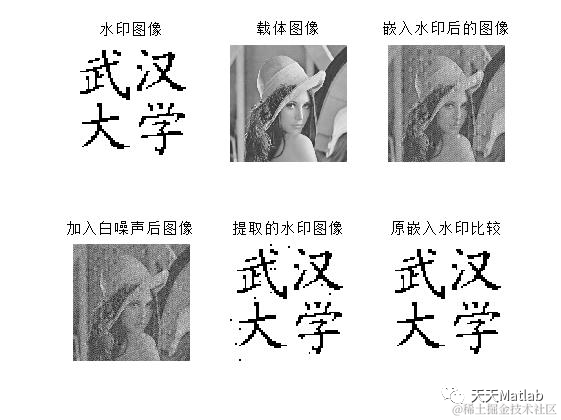 水印图像

武汉
大学

载体图像

嵌入水印后的图像

加入白噪声后图像

提取的水印图像

武汉
大学

原嵌入水印比较

武汉
大学

天天Matlab
@稀土掘金技术社区