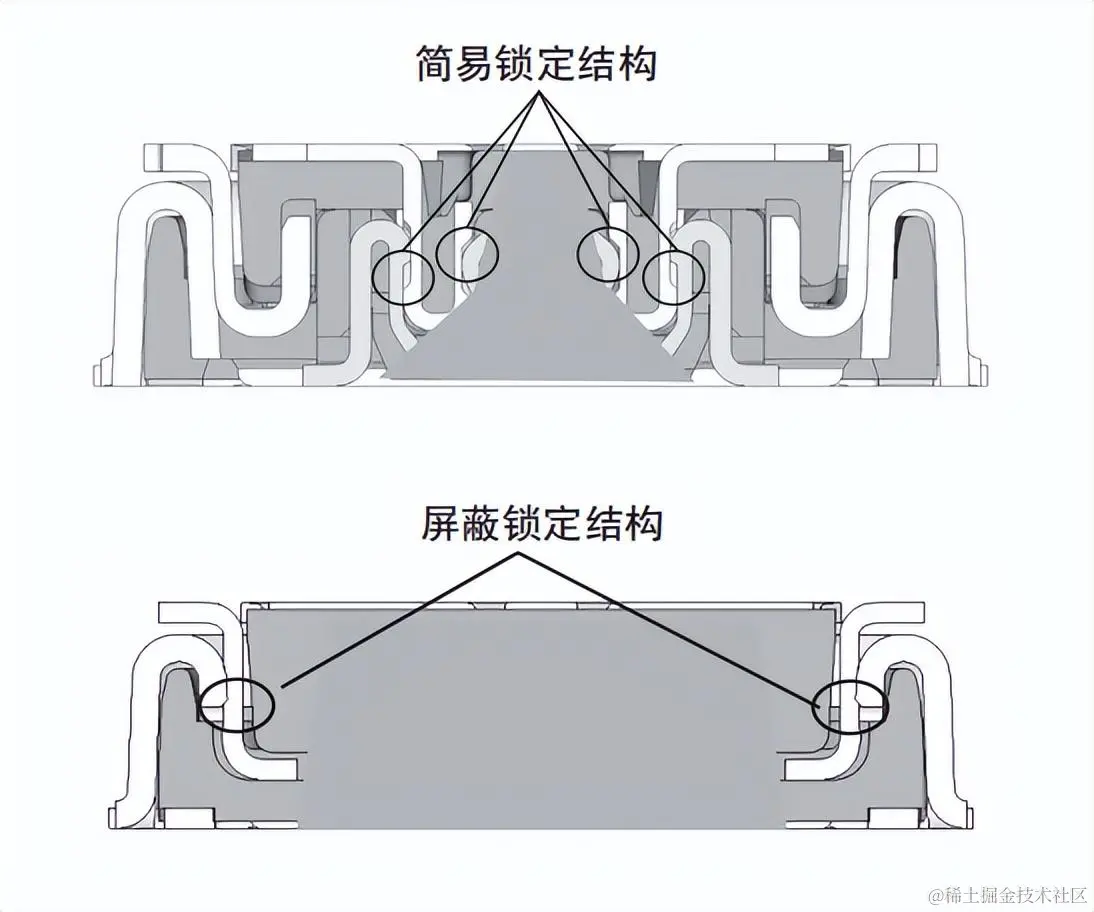 简易锁定结构

屏蔽锁定结构

@稀土掘金技术社区