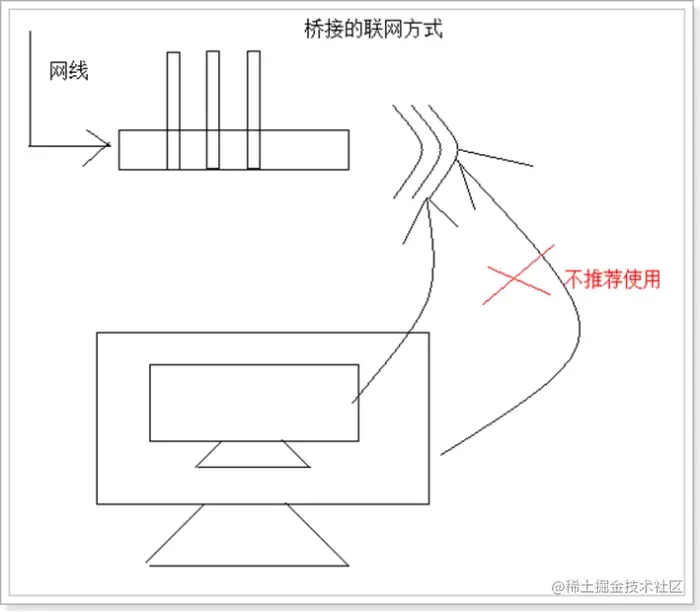 桥接的联网方式

网线

不推荐使用

@稀土掘金技术社区