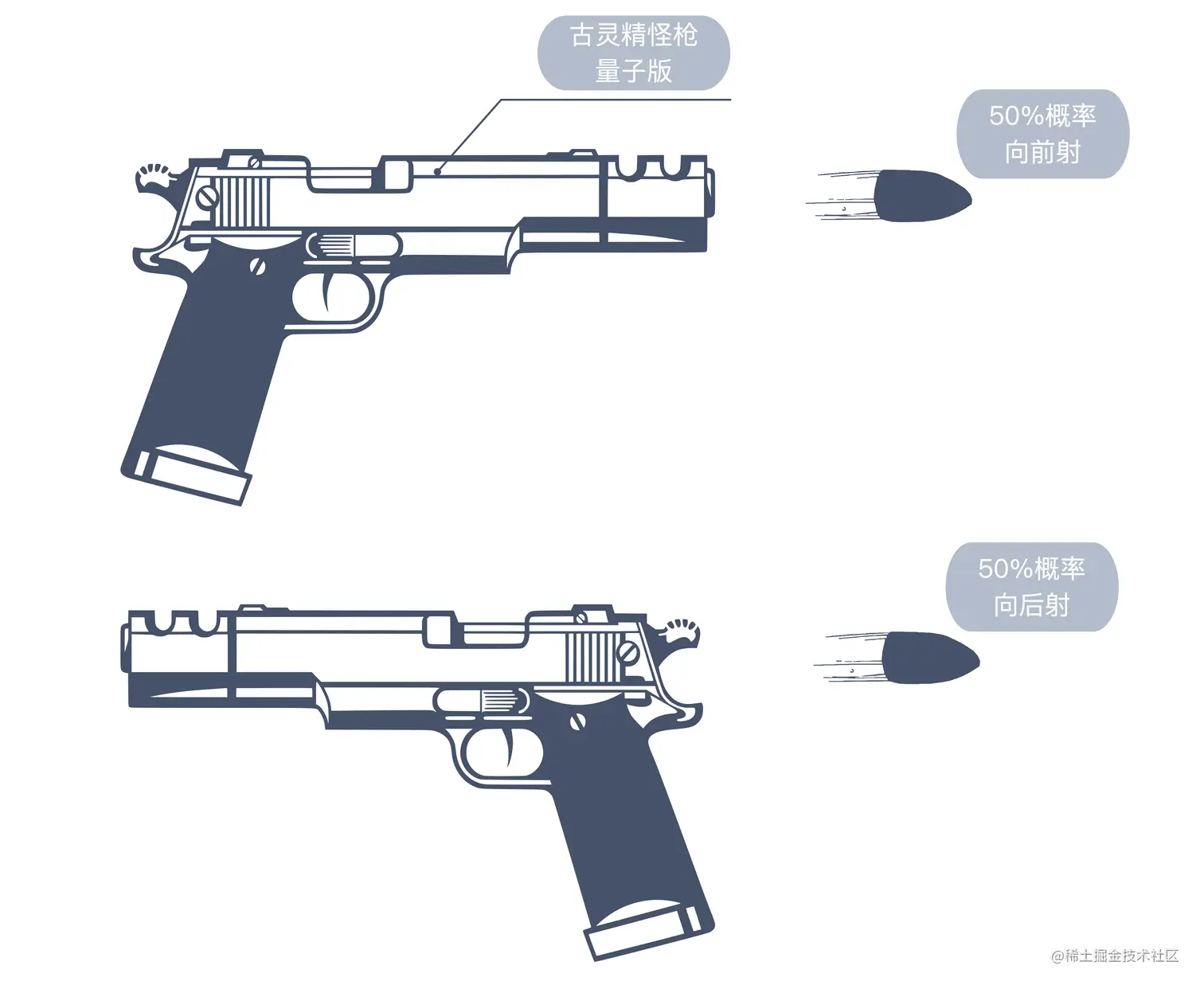 古灵精怪枪
量子版

50%概率
向前射

50%概率
向后射

@稀土掘金技术社区