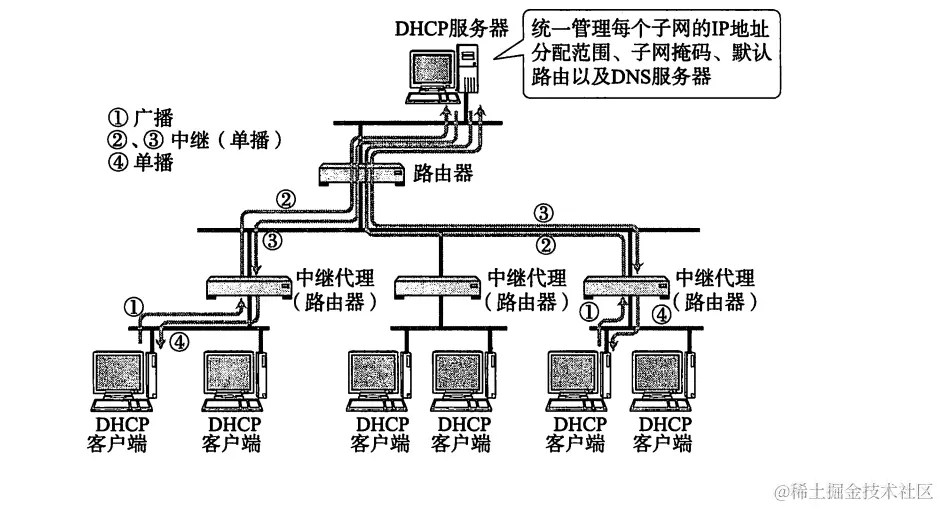 DHCP服务器

统一管理每个子网的IP地址分配范围、子网掩码、默认路由以及DNS服务器

① 广播
②、③ 中继（单播）
④ 单播

路由器

②

③

③

②

中继代理
（路由器）

中继代理
（路由器）

中继代理
（路由器）

①

④

①

④

DHCP
客户端

DHCP
客户端

DHCP
客户端

DHCP
客户端

DHCP
客户端

DHCP
客户端

@稀土掘金技术社区