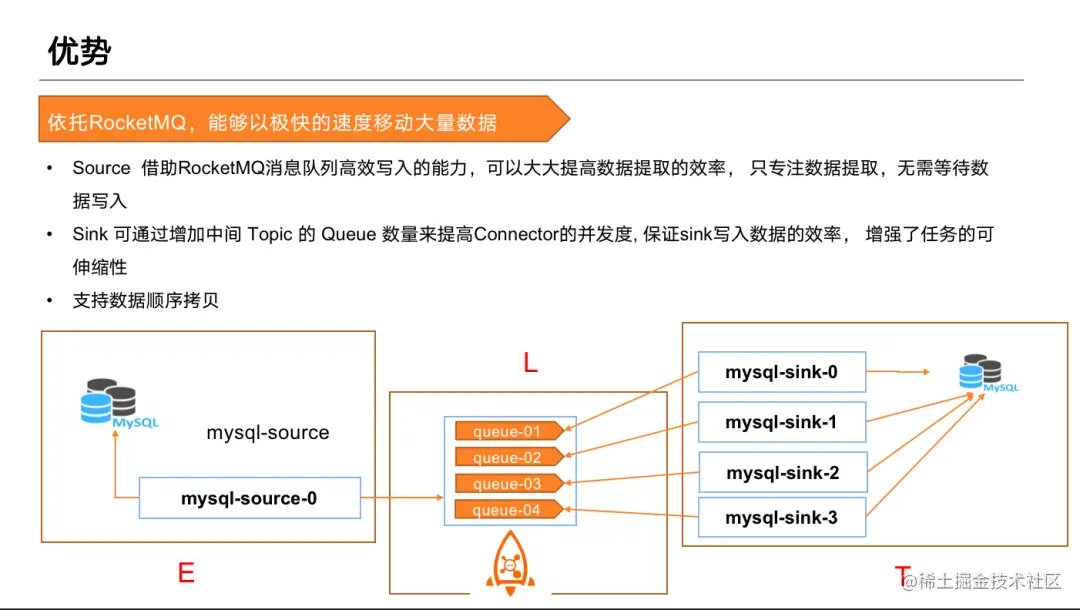 优势

依托RocketMQ，能够以极快的速度移动大量数据

• Source 借助RocketMQ消息队列高效写入的能力，可以大大提高数据提取的效率， 只专注数据提取，无需等待数据写入

• Sink 可通过增加中间 Topic 的 Queue 数量来提高Connector的并发度, 保证sink写入数据的效率， 增强了任务的可伸缩性

• 支持数据顺序拷贝

MySQL

mysql-source

mysql-source-0

E

L

queue-01

queue-02

queue-03

queue-04

mysql-sink-0

mysql-sink-1

mysql-sink-2

mysql-sink-3

MySQL

T

@稀土掘金技术社区