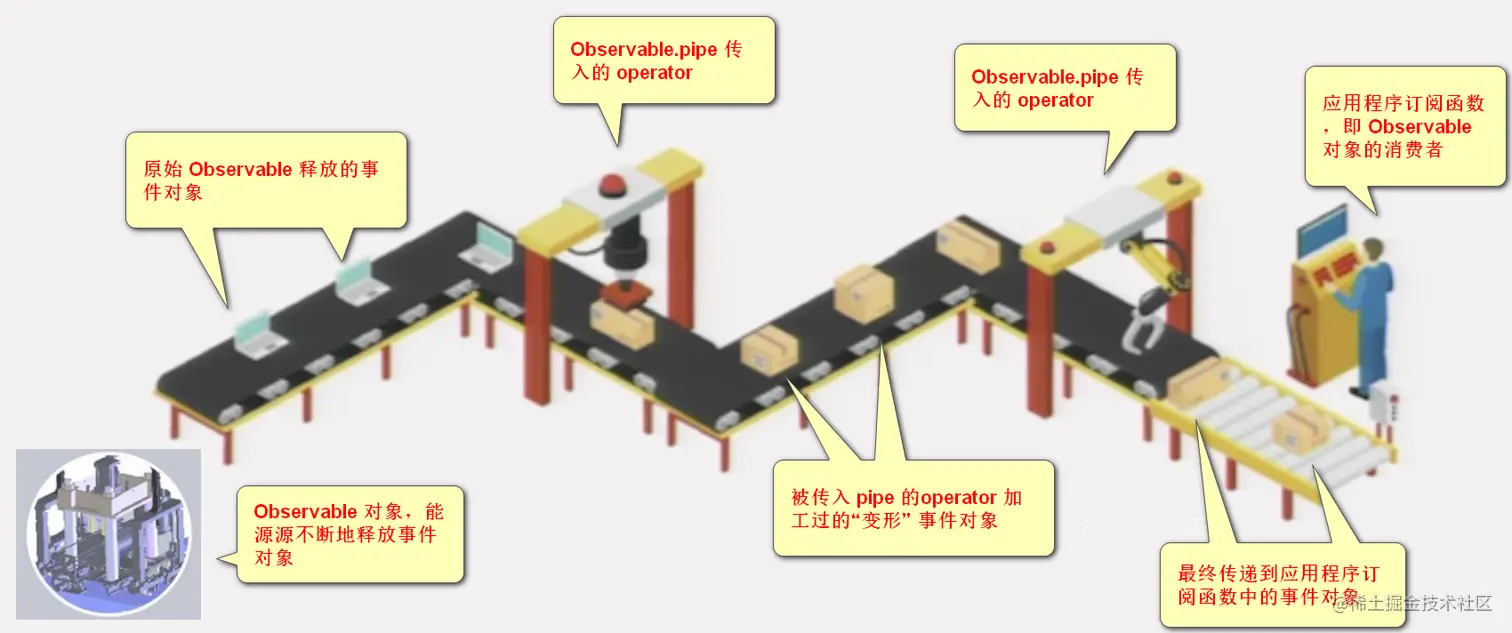 Observable.pipe 传入的 operator

Observable.pipe 传入的 operator

应用程序订阅函数，即 Observable 对象的消费者

原始 Observable 释放的事件对象

Observable 对象，能源源不断地释放事件对象

被传入 pipe 的operator 加工过的“变形” 事件对象

最终传递到应用程序订阅函数中的事件对象

@稀土掘金技术社区