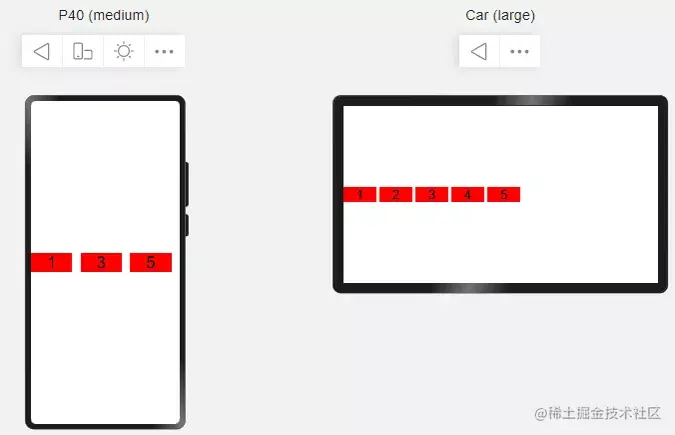 P40 (medium)

1 3 5

Car (large)

1 2 3 4 5

@稀土掘金技术社区