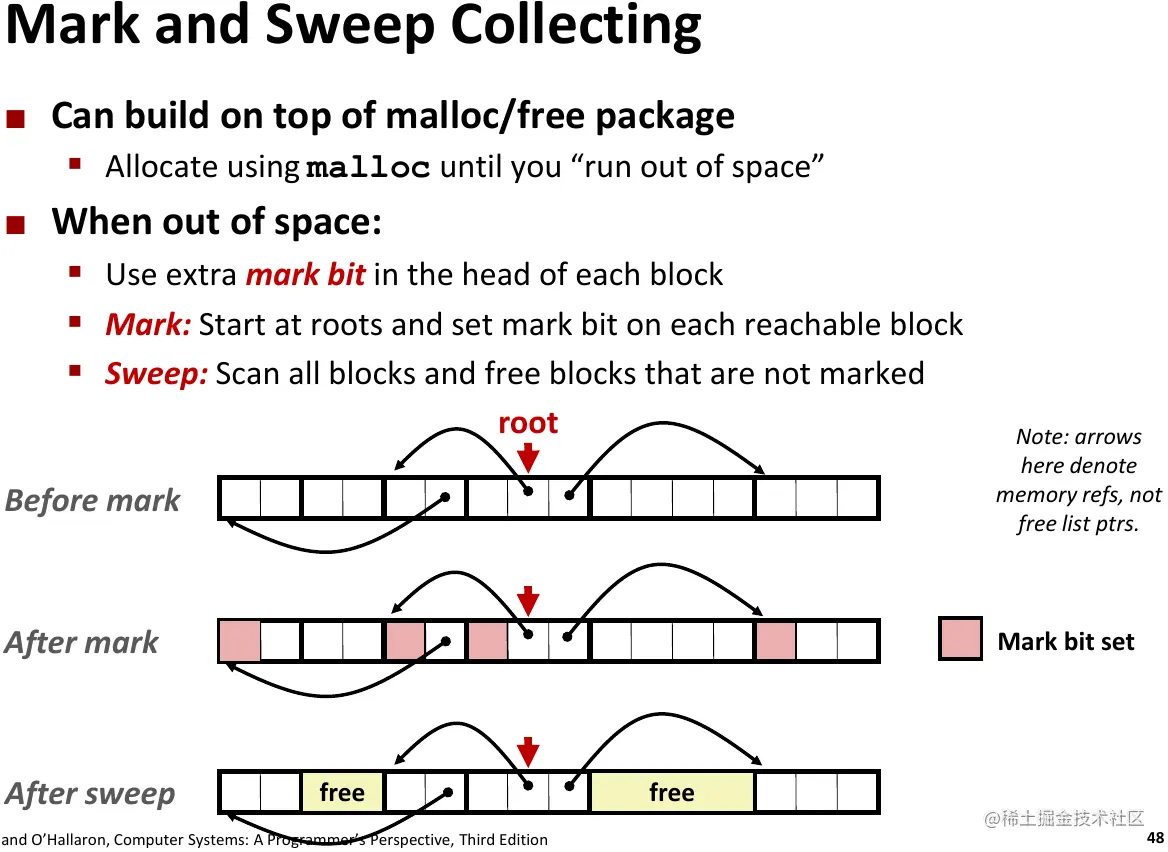 Mark and Sweep Collecting

■ Can build on top of malloc/free package
▪ Allocate using malloc until you "run out of space"

■ When out of space:
▪ Use extra mark bit in the head of each block
▪ Mark: Start at roots and set mark bit on each reachable block
▪ Sweep: Scan all blocks and free blocks that are not marked

root

Note: arrows here denote memory refs, not free list ptrs.

Before mark

After mark

Mark bit set

After sweep

free

free

and O'Hallaron, Computer Systems: A Programmer's Perspective, Third Edition

@稀土掘金技术社区

48