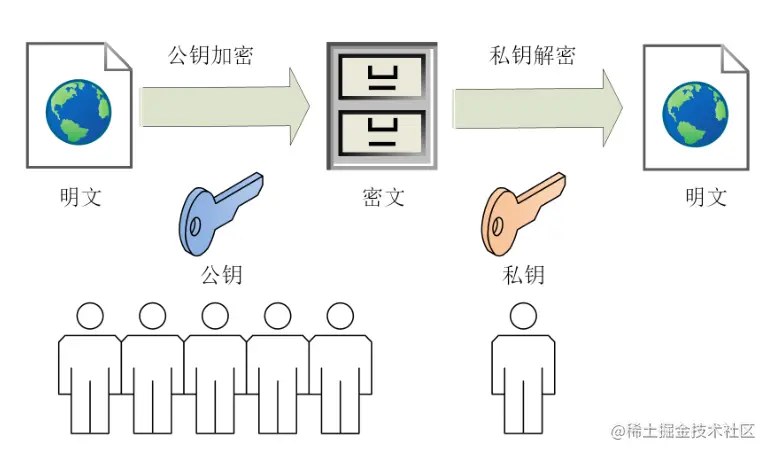 公钥加密

私钥解密

明文

密文

明文

公钥

私钥

@稀土掘金技术社区