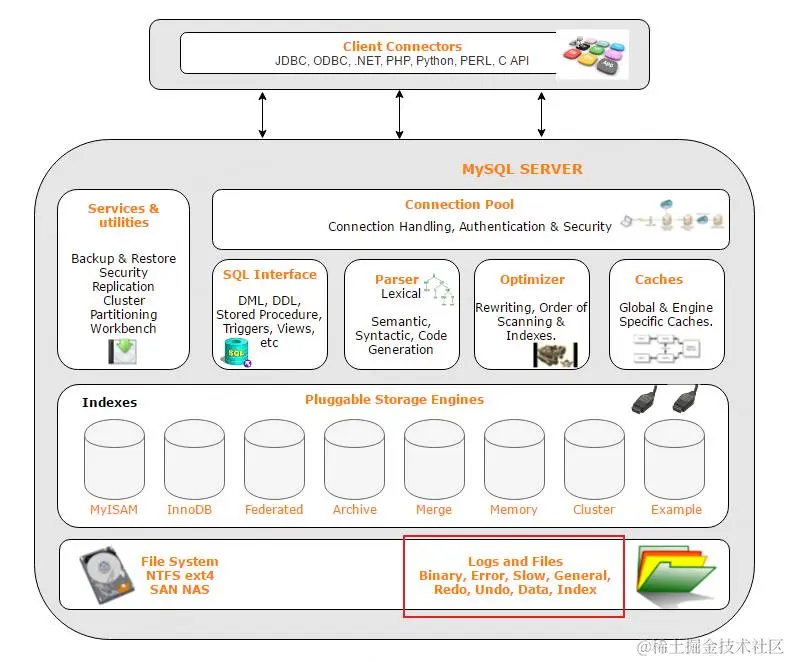 Client Connectors
JDBC, ODBC, .NET, PHP, Python, PERL, C API

MySQL SERVER

Services & utilities

Backup & Restore
Security
Replication
Cluster
Partitioning
Workbench

Connection Pool
Connection Handling, Authentication & Security

SQL Interface
DML, DDL, Stored Procedure, Triggers, Views, etc

SQL

Parser
Lexical
Semantic, Syntactic, Code Generation

Optimizer
Rewriting, Order of Scanning & Indexes.

Caches
Global & Engine Specific Caches.

Indexes

Pluggable Storage Engines

MyISAM InnoDB Federated Archive Merge Memory Cluster Example

File System
NTFS ext4
SAN NAS

Logs and Files
Binary, Error, Slow, General, Redo, Undo, Data, Index

@稀土掘金技术社区