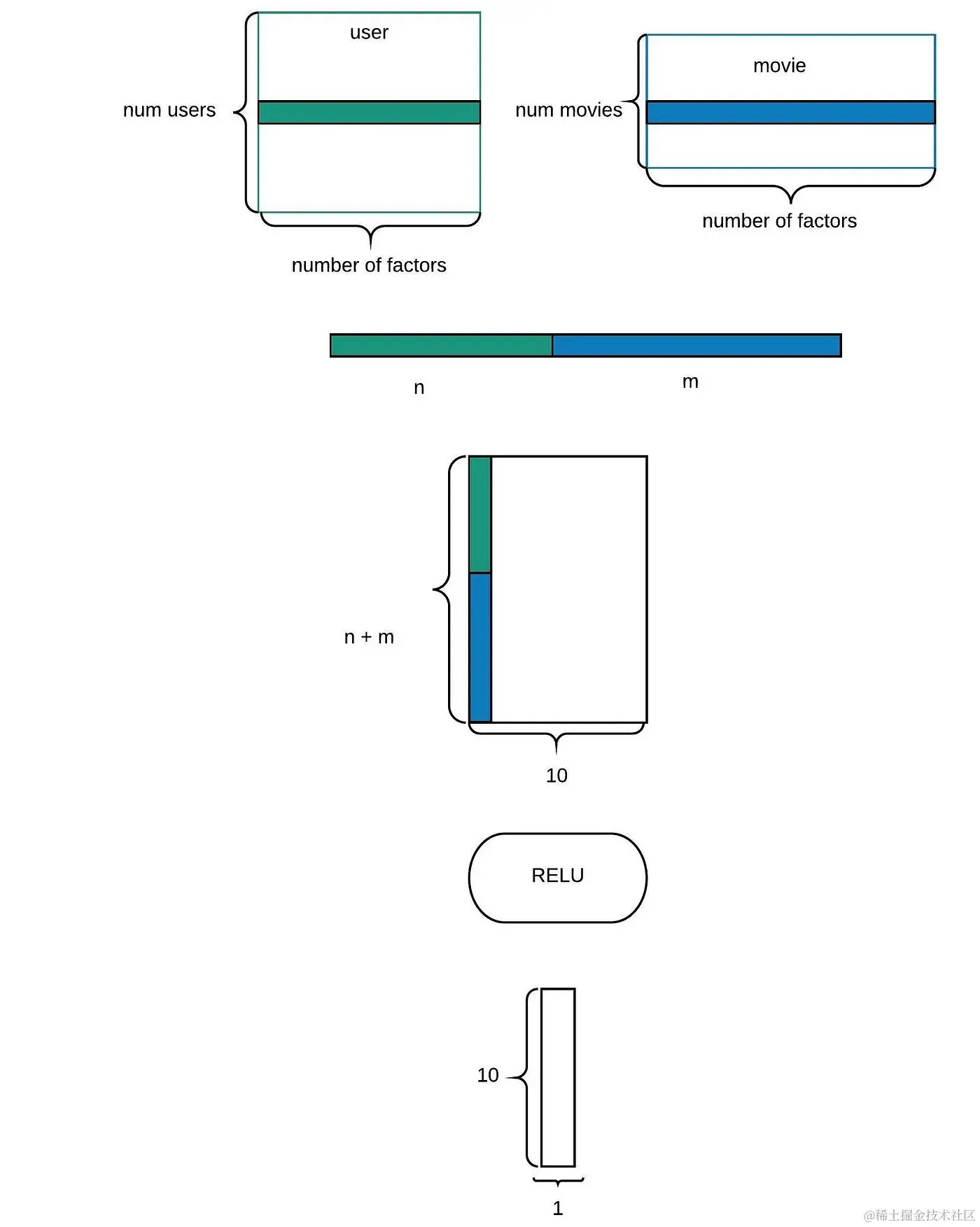 user

num users

number of factors

movie

num movies

number of factors

n

m

n + m

10

RELU

10

1

@稀土掘金技术社区