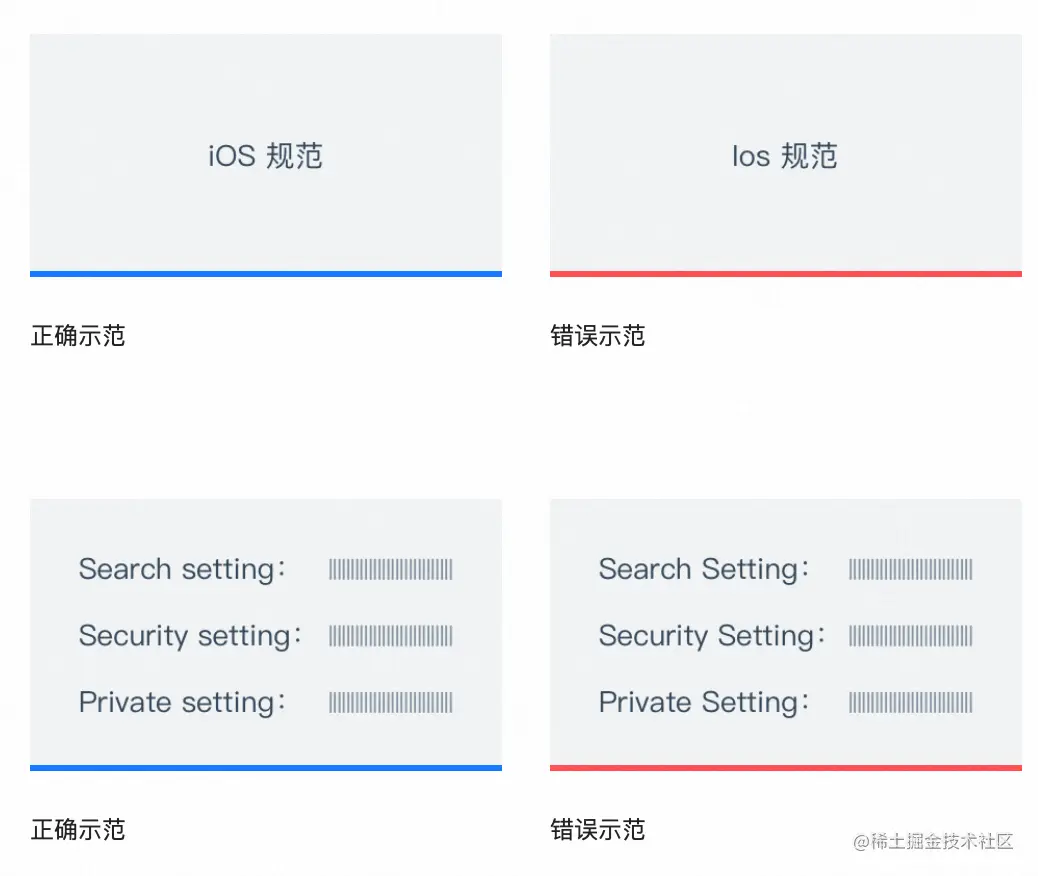 iOS 规范

正确示范

Ios 规范

错误示范

Search setting:

Security setting:

Private setting:

正确示范

Search Setting:

Security Setting:

Private Setting:

错误示范

@稀土掘金技术社区