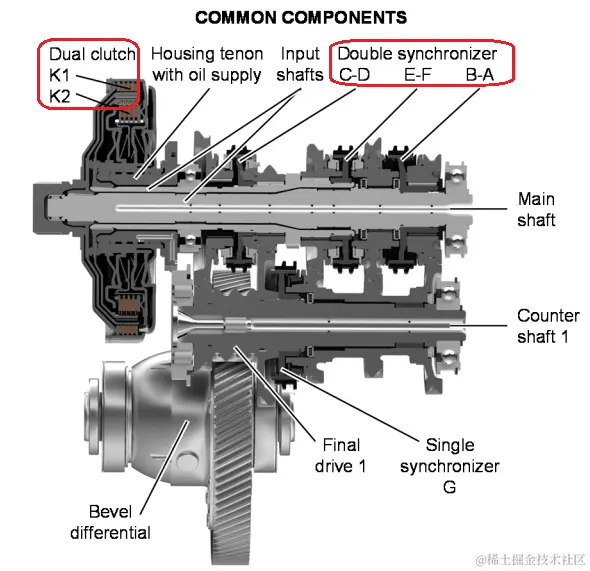 COMMON COMPONENTS

Dual clutch
K1
K2

Housing tenon with oil supply

Input shafts

Double synchronizer
C-D E-F B-A

Main shaft

Counter shaft 1

Final drive 1

Single synchronizer G

Bevel differential

@稀土掘金技术社区