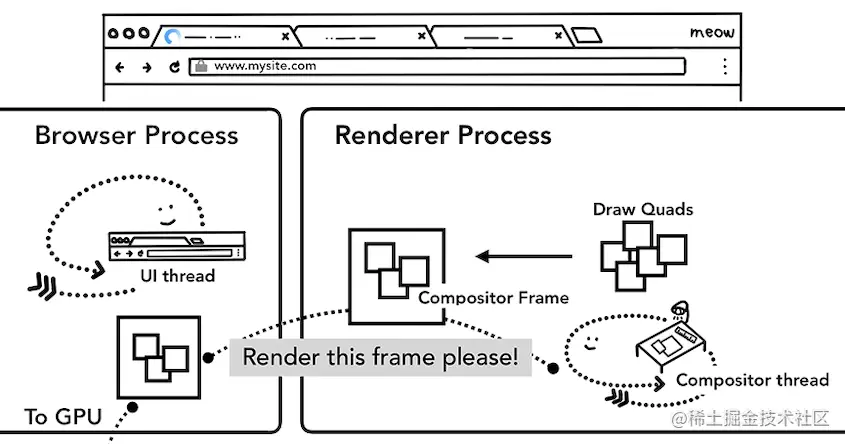 meow

www.mysite.com

Browser Process

UI thread

To GPU

Renderer Process

Draw Quads

Compositor Frame

Render this frame please!

Compositor thread

@稀土掘金技术社区