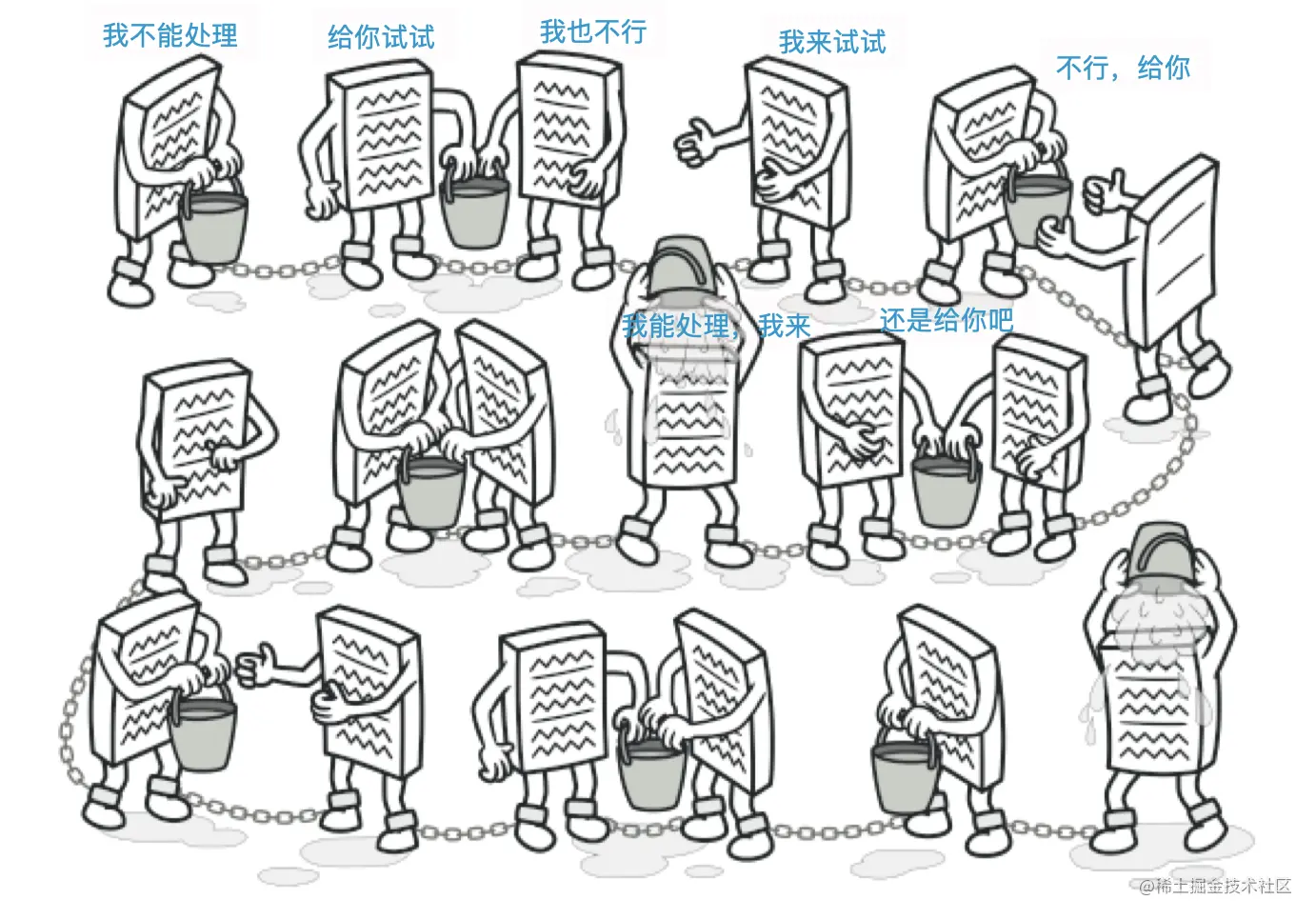 我不能处理

给你试试

我也不行

我来试试

不行，给你

我能处理，我来

还是给你吧

@稀土掘金技术社区