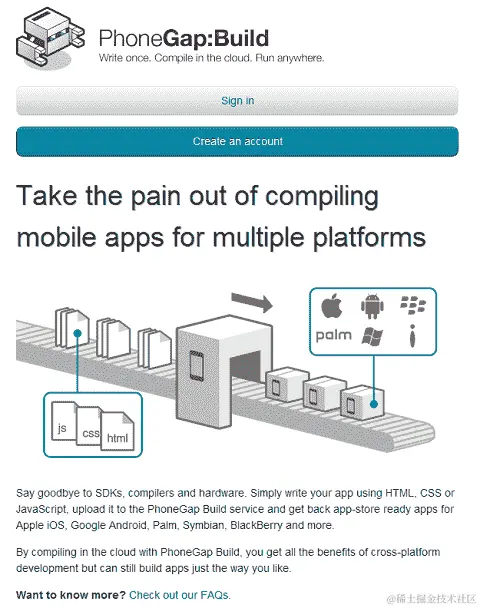 PhoneGap:Build
Write once. Compile in the cloud. Run anywhere.

Sign in

Create an account

Take the pain out of compiling mobile apps for multiple platforms

palm

js css html

Say goodbye to SDKs, compilers and hardware. Simply write your app using HTML, CSS or JavaScript, upload it to the PhoneGap Build service and get back app-store ready apps for Apple iOS, Google Android, Palm, Symbian, BlackBerry and more.

By compiling in the cloud with PhoneGap Build, you get all the benefits of cross-platform development but can still build apps just the way you like.

Want to know more? Check out our FAQs.

@稀土掘金技术社区