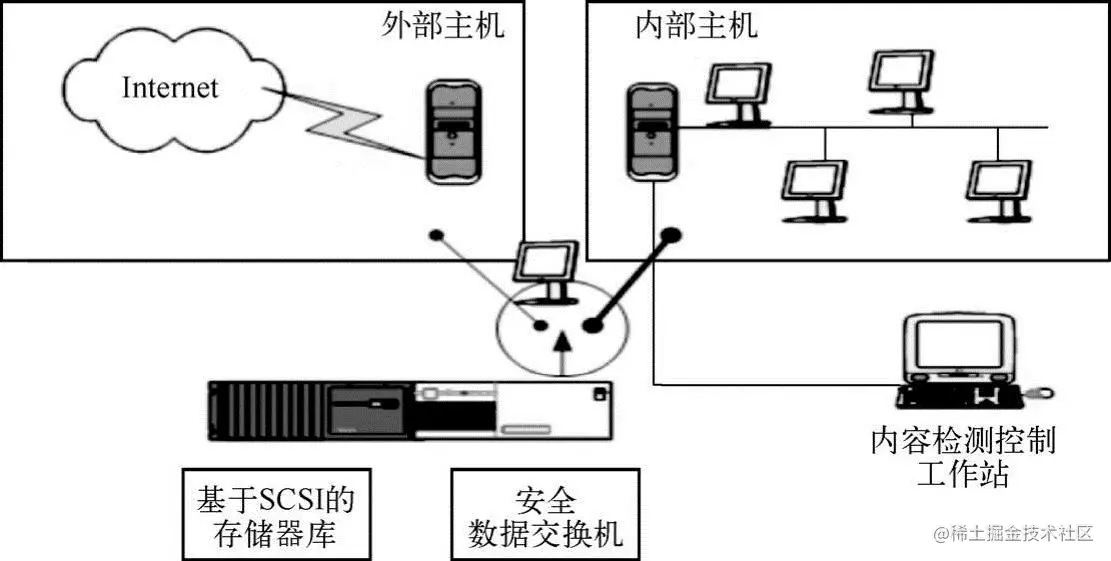 外部主机

Internet

内部主机

内容检测控制工作站

基于SCSI的存储器库

安全数据交换机

@稀土掘金技术社区