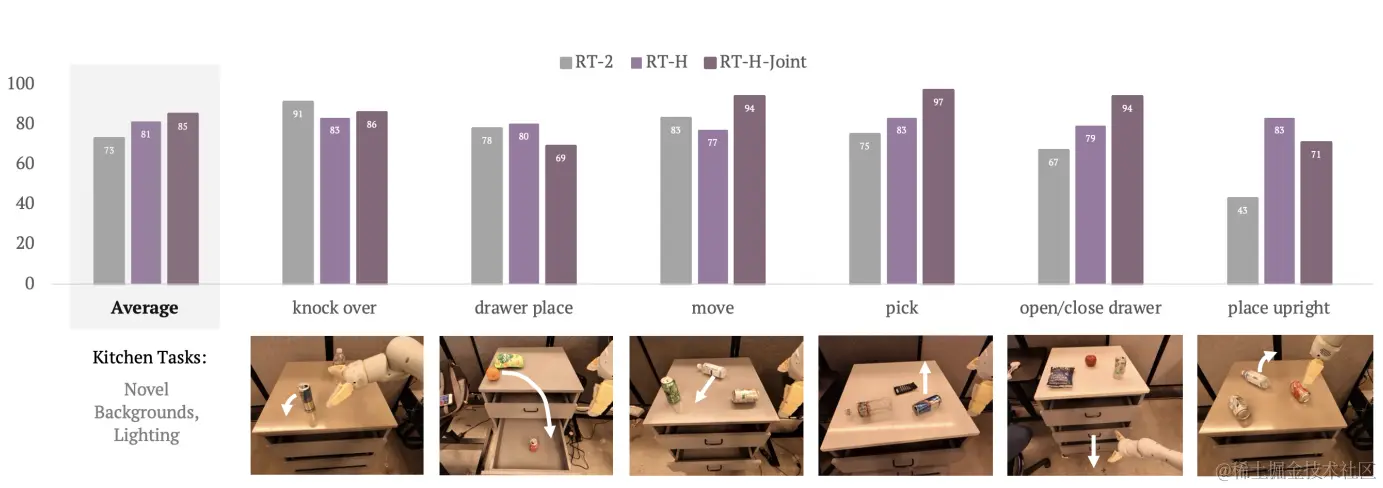 RT-2 RT-H RT-H-Joint

100
80
60
40
20
0

73 81 85
91 83 86
78 80 69
83 77 94
75 83 97
67 79 94
43 83 71

Average
knock over
drawer place
move
pick
open/close drawer
place upright

Kitchen Tasks:
Novel Backgrounds, Lighting

@稀土掘金技术社区