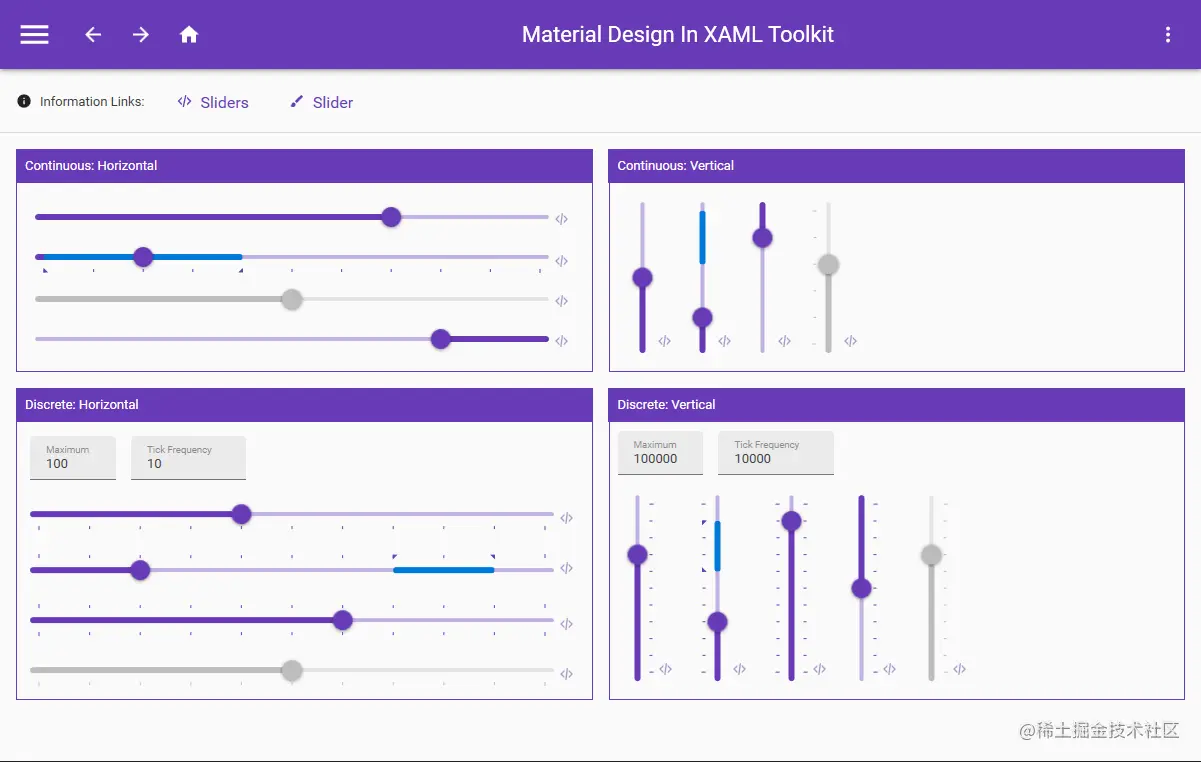 Material Design In XAML Toolkit

Information Links: Sliders Slider

Continuous: Horizontal

Continuous: Vertical

Discrete: Horizontal

Maximum
100

Tick Frequency
10

Discrete: Vertical

Maximum
100000

Tick Frequency
10000

@稀土掘金技术社区