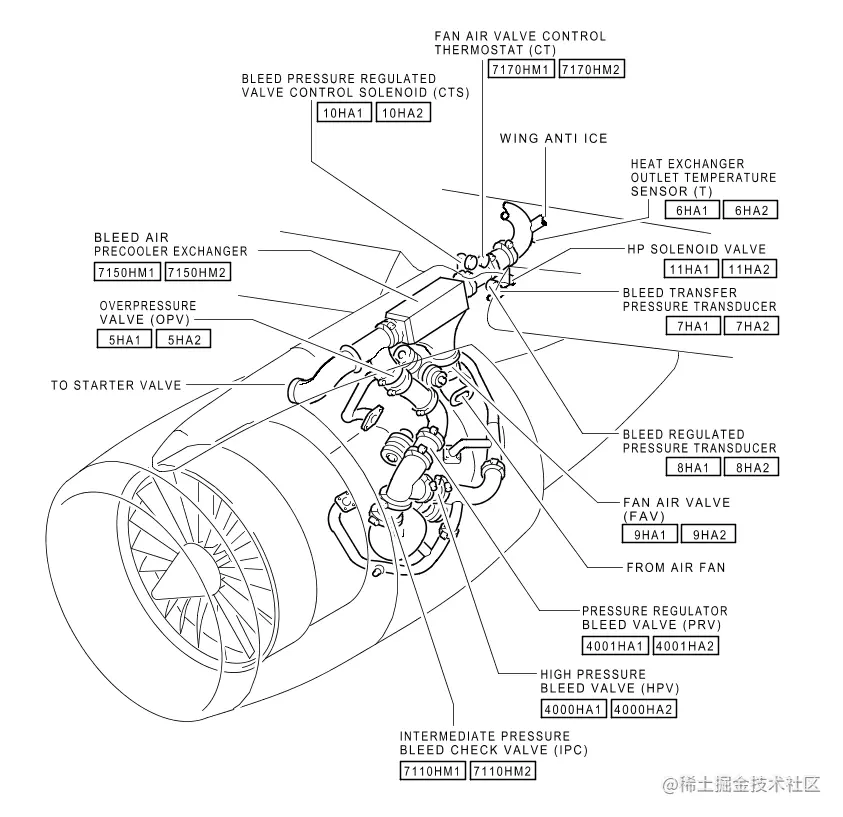 FAN AIR VALVE CONTROL
THERMOSTAT (CT)
7170HM1 7170HM2

BLEED PRESSURE REGULATED
VALVE CONTROL SOLENOID (CTS)
10HA1 10HA2

WING ANTI ICE

HEAT EXCHANGER
OUTLET TEMPERATURE
SENSOR (T)
6HA1 6HA2

BLEED AIR
PRECOOLER EXCHANGER
7150HM1 7150HM2

HP SOLENOID VALVE
11HA1 11HA2

BLEED TRANSFER
PRESSURE TRANSDUCER
7HA1 7HA2

OVERPRESSURE
VALVE (OPV)
5HA1 5HA2

TO STARTER VALVE

BLEED REGULATED
PRESSURE TRANSDUCER
8HA1 8HA2

FAN AIR VALVE
(FAV)
9HA1 9HA2

FROM AIR FAN

PRESSURE REGULATOR
BLEED VALVE (PRV)
4001HA1 4001HA2

HIGH PRESSURE
BLEED VALVE (HPV)
4000HA1 4000HA2

INTERMEDIATE PRESSURE
BLEED CHECK VALVE (IPC)
7110HM1 7110HM2

@稀土掘金技术社区