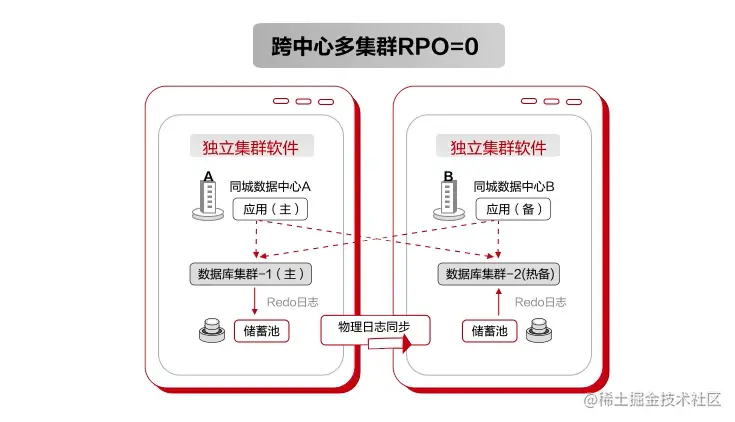 跨中心多集群RPO=0

独立集群软件

A

同城数据中心A

应用（主）

数据库集群-1（主）

Redo日志

储蓄池

物理日志同步

独立集群软件

B

同城数据中心B

应用（备）

数据库集群-2(热备)

Redo日志

储蓄池

@稀土掘金技术社区