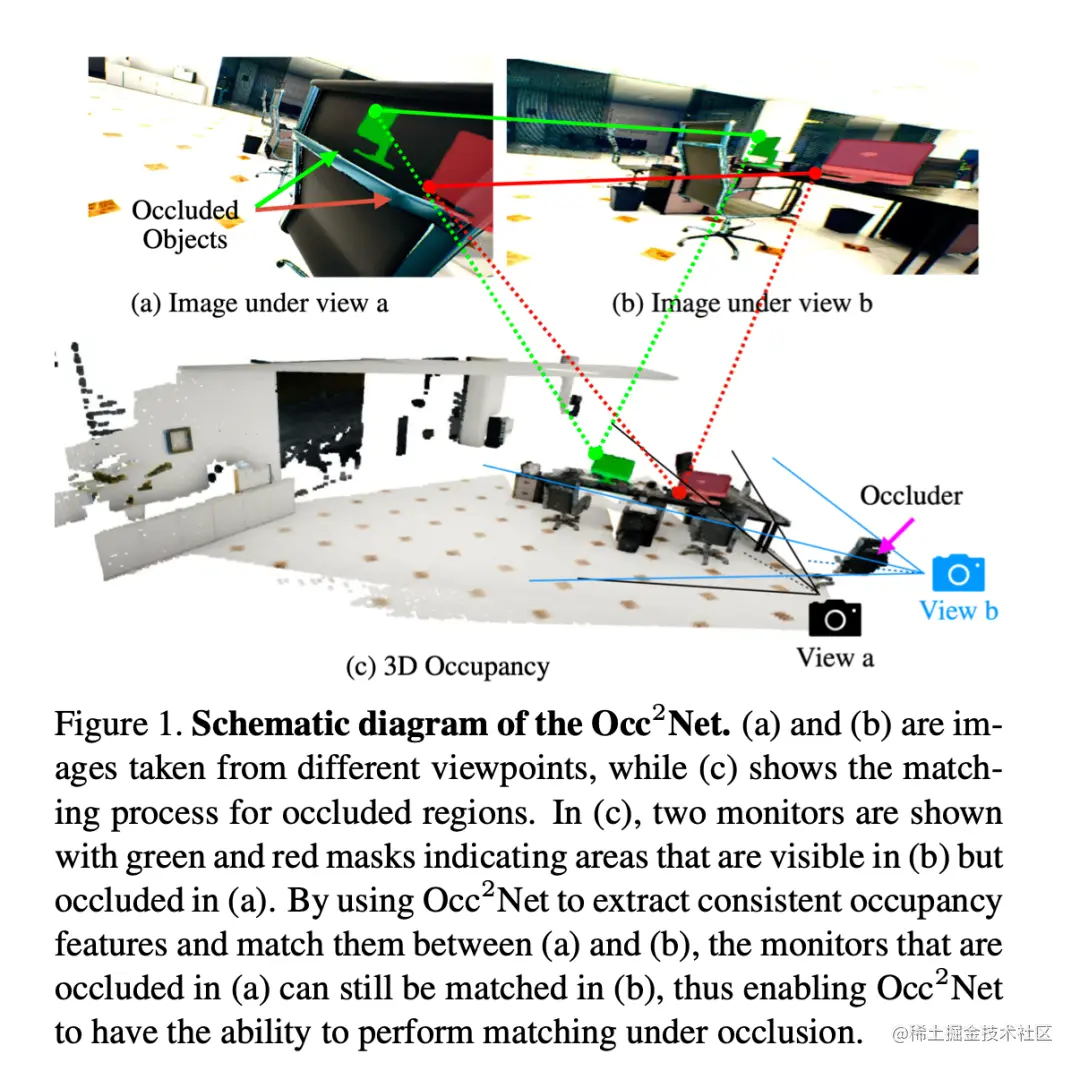 Occluded Objects

(a) Image under view a

(b) Image under view b

Occluder

View b

View a

(c) 3D Occupancy

Figure 1. **Schematic diagram of the Occ$^2$Net.** (a) and (b) are images taken from different viewpoints, while (c) shows the matching process for occluded regions. In (c), two monitors are shown with green and red masks indicating areas that are visible in (b) but occluded in (a). By using Occ$^2$Net to extract consistent occupancy features and match them between (a) and (b), the monitors that are occluded in (a) can still be matched in (b), thus enabling Occ$^2$Net to have the ability to perform matching under occlusion.

@稀土掘金技术社区