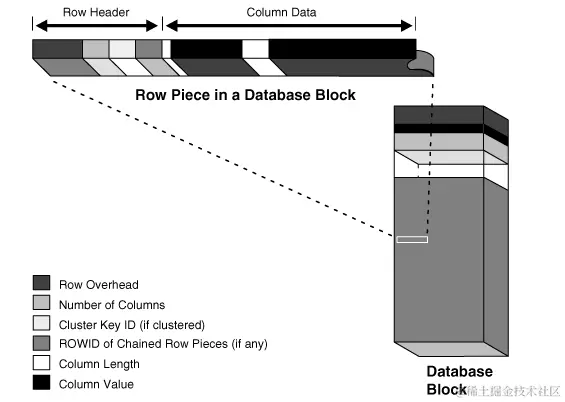 Row Header

Column Data

Row Piece in a Database Block

Row Overhead
Number of Columns
Cluster Key ID (if clustered)
ROWID of Chained Row Pieces (if any)
Column Length
Column Value

Database Block

@稀土掘金技术社区