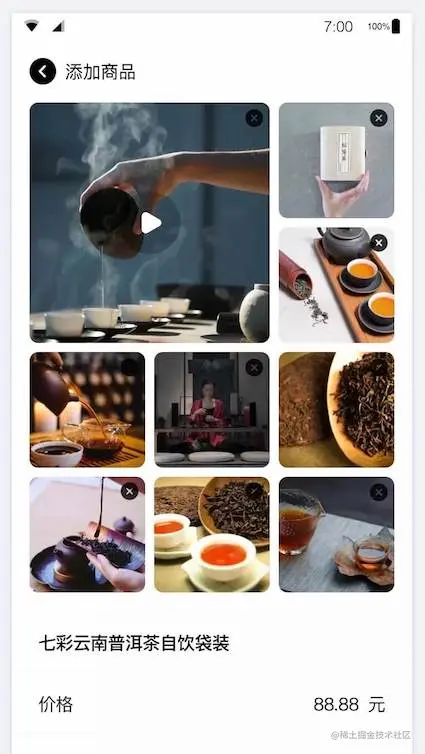 7:00 100%

添加商品

七彩云南普洱茶自饮袋装

价格

88.88 元

@稀土掘金技术社区