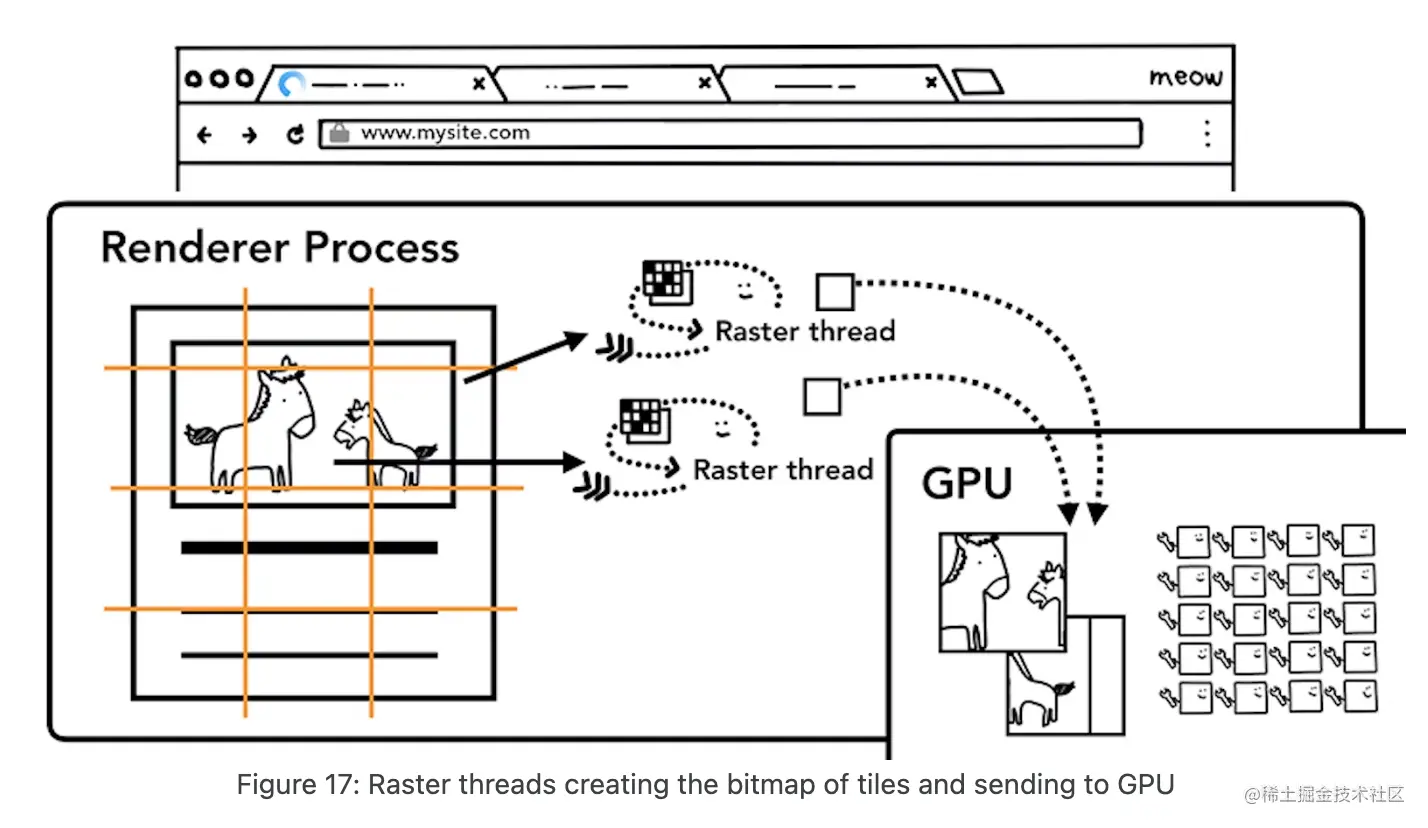 meow

www.mysite.com

Renderer Process

Raster thread

Raster thread

GPU

Figure 17: Raster threads creating the bitmap of tiles and sending to GPU

@稀土掘金技术社区