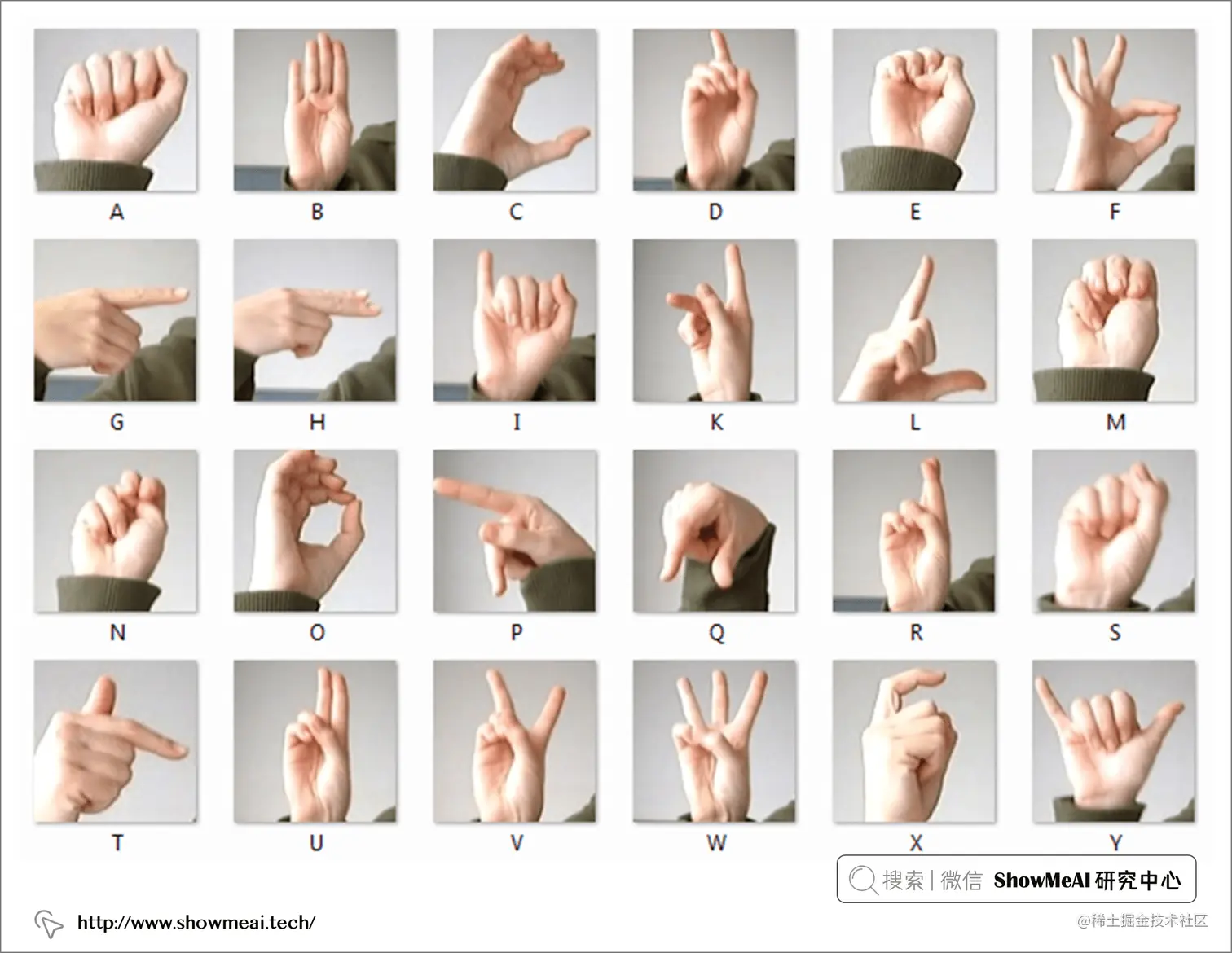 A B C D E F

G H I K L M

N O P Q R S

T U V W X Y

搜索 | 微信 ShowMeAI 研究中心

http://www.showmeai.tech/

@稀土掘金技术社区