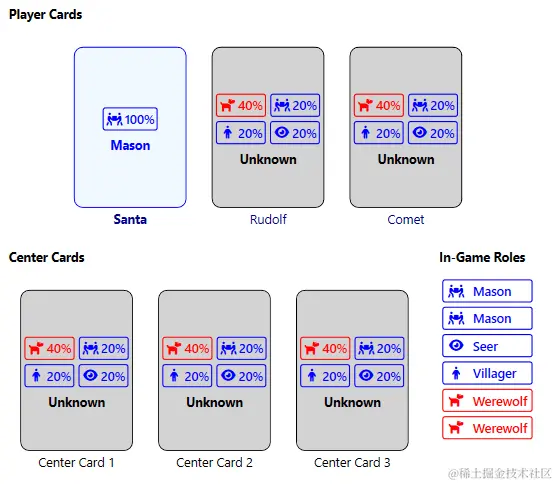 Player Cards

100%
Mason

Santa

40% 20%
20% 20%
Unknown

Rudolf

40% 20%
20% 20%
Unknown

Comet

Center Cards

40% 20%
20% 20%
Unknown

Center Card 1

40% 20%
20% 20%
Unknown

Center Card 2

40% 20%
20% 20%
Unknown

Center Card 3

In-Game Roles

Mason
Mason
Seer
Villager
Werewolf
Werewolf

@稀土掘金技术社区