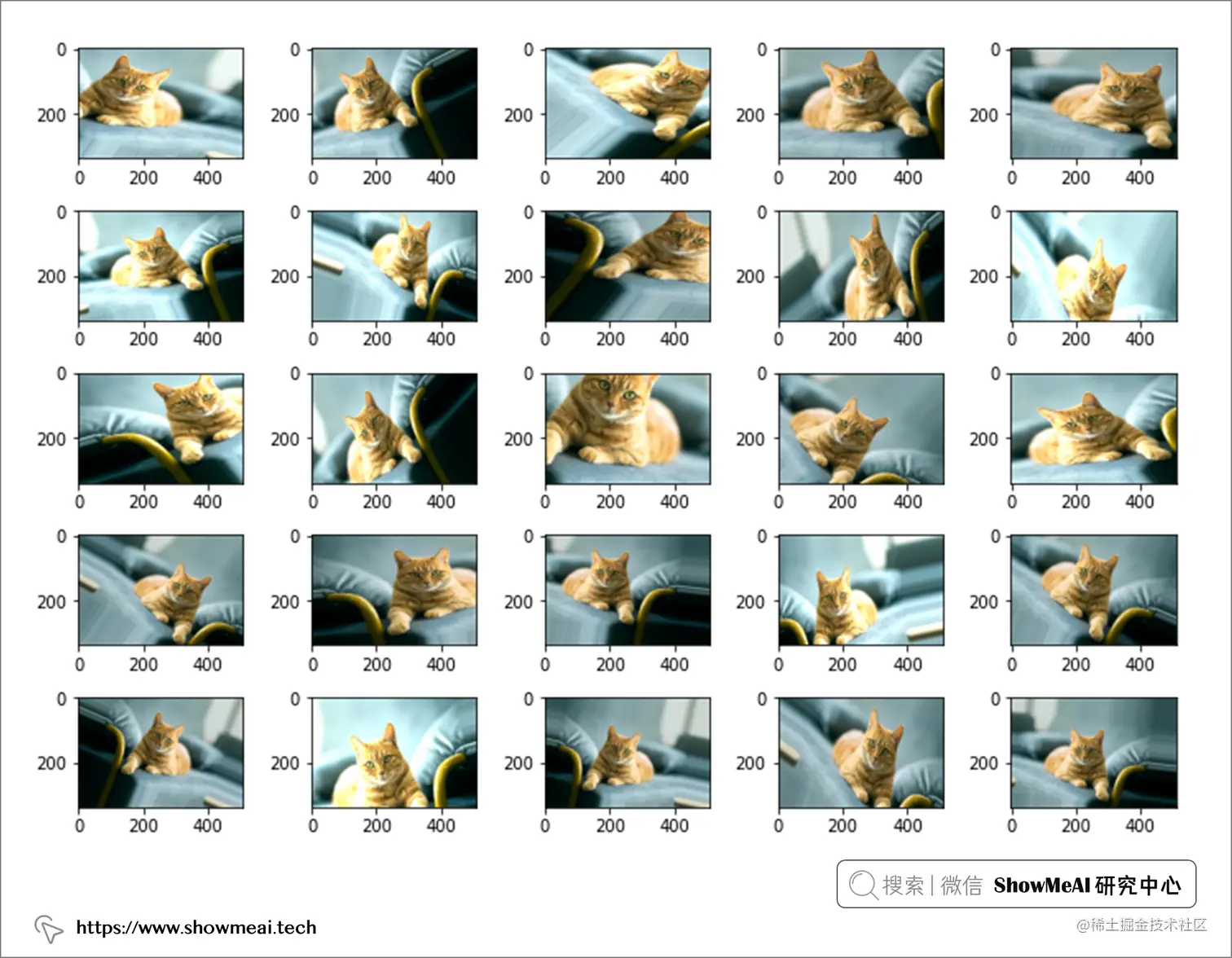 0
200
0 200 400

0
200
0 200 400

0
200
0 200 400

0
200
0 200 400

0
200
0 200 400

0
200
0 200 400

0
200
0 200 400

0
200
0 200 400

0
200
0 200 400

0
200
0 200 400

0
200
0 200 400

0
200
0 200 400

0
200
0 200 400

0
200
0 200 400

0
200
0 200 400

0
200
0 200 400

0
200
0 200 400

0
200
0 200 400

0
200
0 200 400

0
200
0 200 400

0
200
0 200 400

0
200
0 200 400

0
200
0 200 400

0
200
0 200 400

0
200
0 200 400

搜索 | 微信 ShowMeAI 研究中心

https://www.showmeai.tech

@稀土掘金技术社区