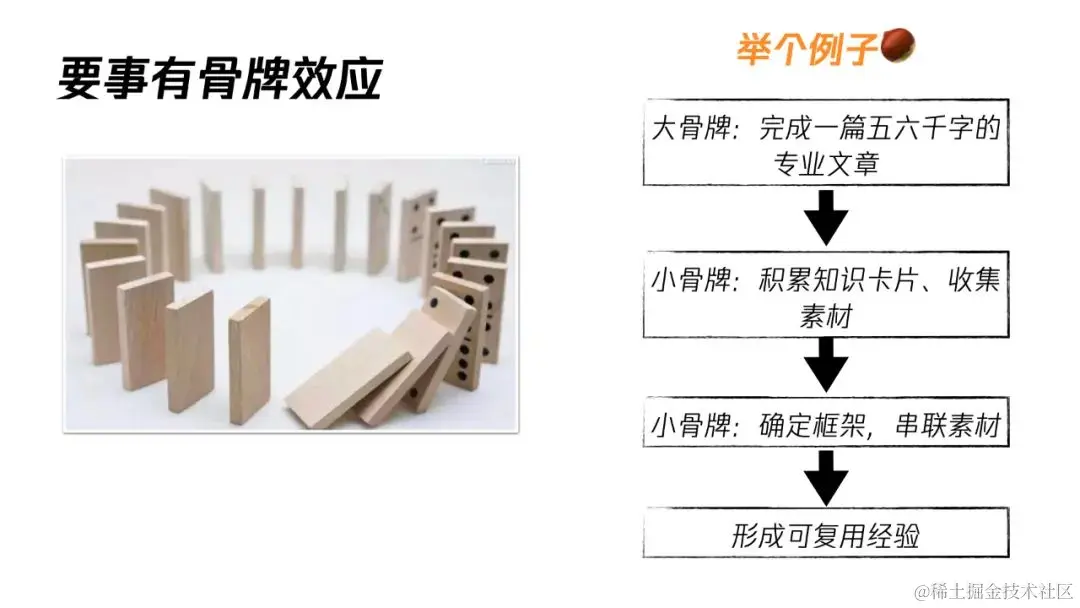 要事有骨牌效应

举个例子

大骨牌：完成一篇五六千字的专业文章

小骨牌：积累知识卡片、收集素材

小骨牌：确定框架，串联素材

形成可复用经验

@稀土掘金技术社区