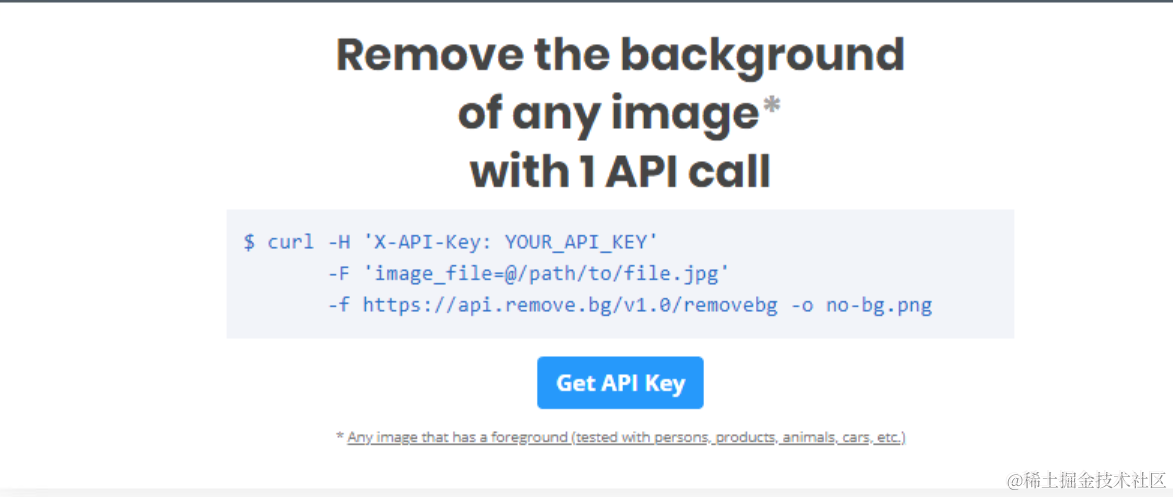 Remove the background of any image* with 1 API call

$ curl -H 'X-API-Key: YOUR_API_KEY'
       -F 'image_file=@/path/to/file.jpg'
       -f https://api.remove.bg/v1.0/removebg -o no-bg.png

Get API Key

* Any image that has a foreground (tested with persons, products, animals, cars, etc.)

@稀土掘金技术社区