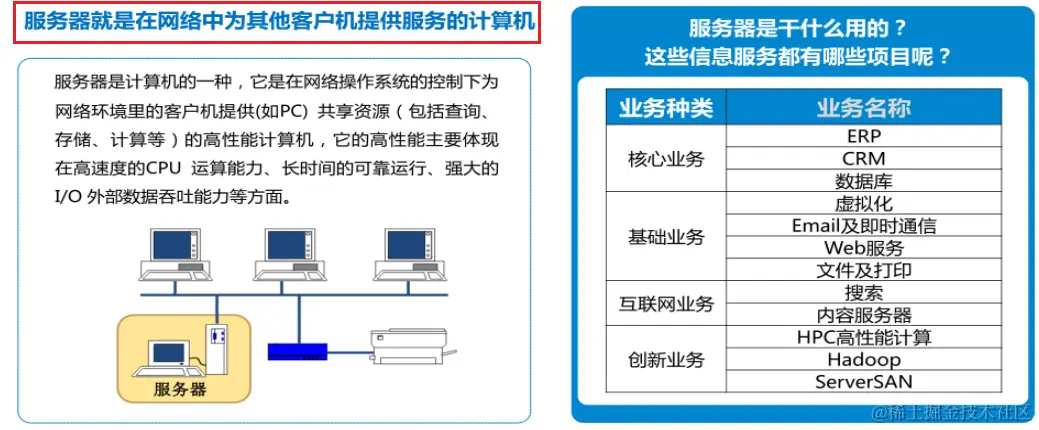 服务器就是在网络中为其他客户机提供服务的计算机

服务器是计算机的一种，它是在网络操作系统的控制下为网络环境里的客户机提供(如PC) 共享资源（包括查询、存储、计算等）的高性能计算机，它的高性能主要体现在高速度的CPU 运算能力、长时间的可靠运行、强大的I/O 外部数据吞吐能力等方面。

服务器

服务器是干什么用的？
这些信息服务都有哪些项目呢？

| 业务种类 | 业务名称 |
|---|---|
| 核心业务 | ERP |
| | CRM |
| | 数据库 |
| 基础业务 | 虚拟化 |
| | Email及即时通信 |
| | Web服务 |
| | 文件及打印 |
| 互联网业务 | 搜索 |
| | 内容服务器 |
| 创新业务 | HPC高性能计算 |
| | Hadoop |
| | ServerSAN |

@稀土掘金技术社区