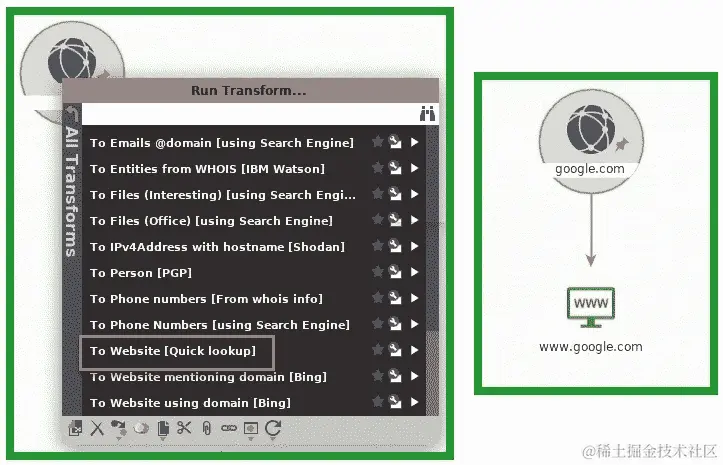 Run Transform...

All Transforms

To Emails @domain [using Search Engine]
To Entities from WHOIS [IBM Watson]
To Files (Interesting) [using Search Engi...
To Files (Office) [using Search Engine]
To IPv4Address with hostname [Shodan]
To Person [PGP]
To Phone numbers [From whois info]
To Phone Numbers [using Search Engine]
To Website [Quick lookup]
To Website mentioning domain [Bing]
To Website using domain [Bing]

google.com

WWW

www.google.com

@稀土掘金技术社区