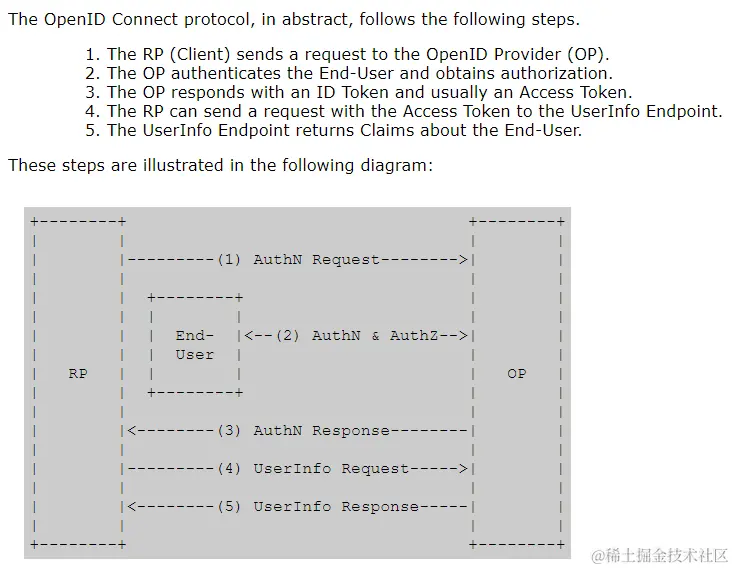 The OpenID Connect protocol, in abstract, follows the following steps.

1. The RP (Client) sends a request to the OpenID Provider (OP).
2. The OP authenticates the End-User and obtains authorization.
3. The OP responds with an ID Token and usually an Access Token.
4. The RP can send a request with the Access Token to the UserInfo Endpoint.
5. The UserInfo Endpoint returns Claims about the End-User.

These steps are illustrated in the following diagram:

RP

(1) AuthN Request

End-User

(2) AuthN & AuthZ

OP

(3) AuthN Response

(4) UserInfo Request

(5) UserInfo Response

@稀土掘金技术社区