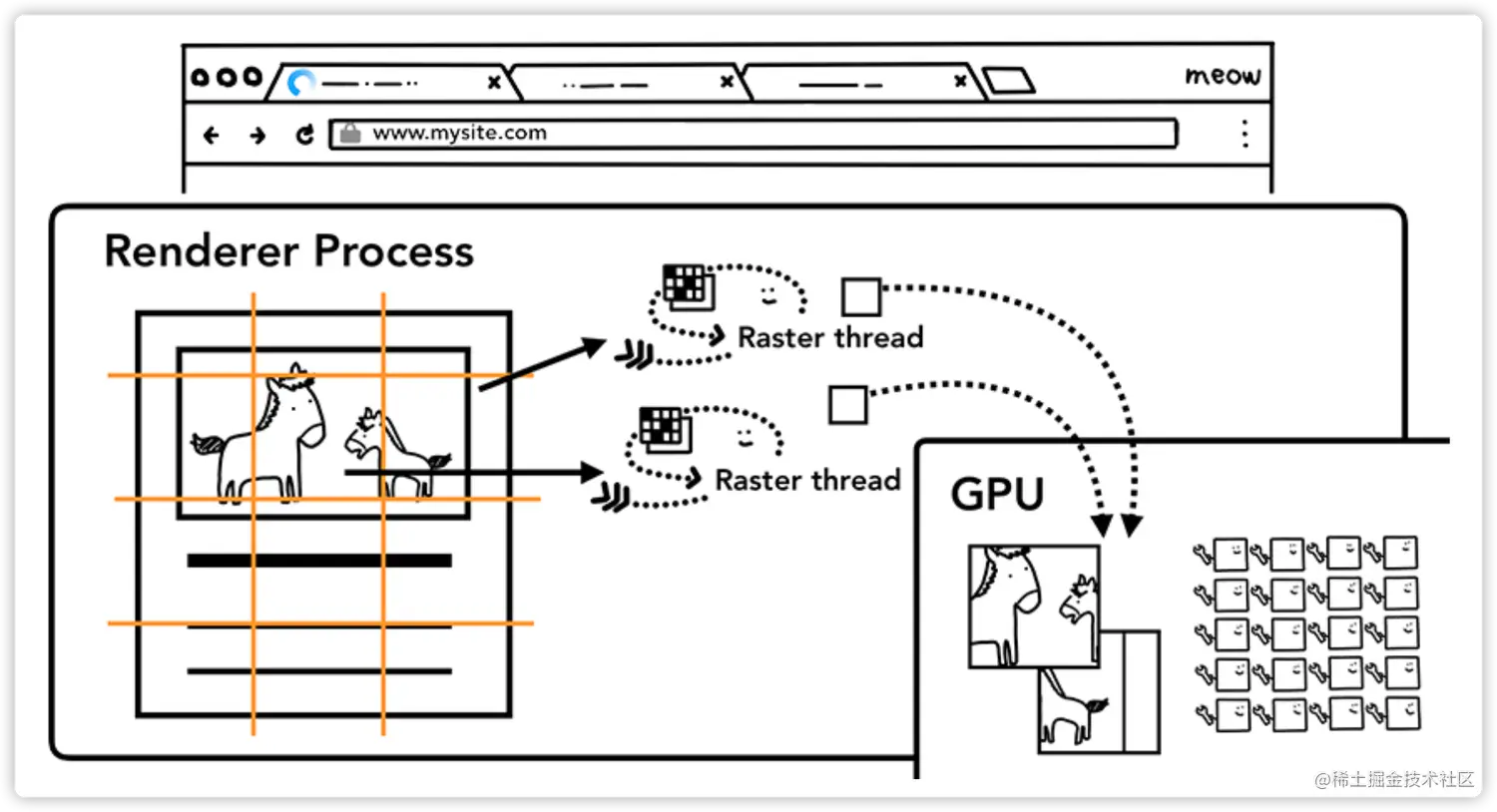 meow

www.mysite.com

Renderer Process

Raster thread

Raster thread

GPU

@稀土掘金技术社区