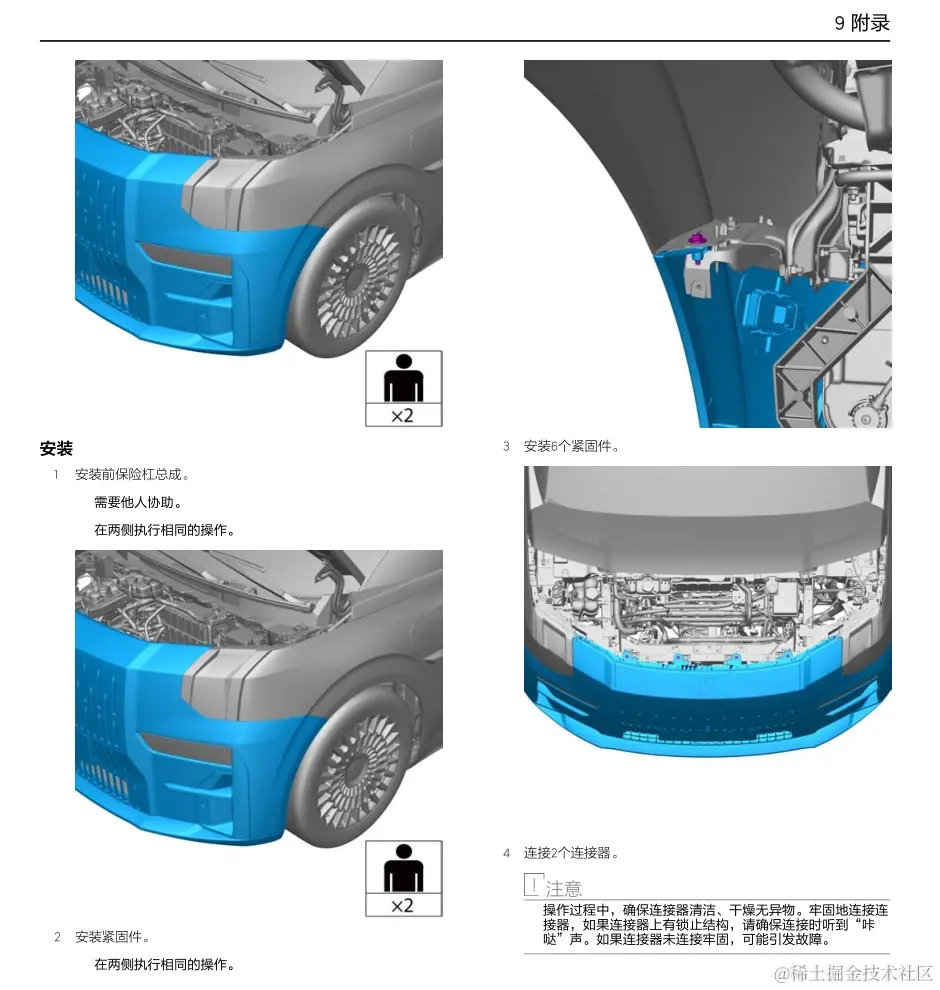 9 附录

×2

安装

1 安装前保险杠总成。

需要他人协助。

在两侧执行相同的操作。

×2

2 安装紧固件。

在两侧执行相同的操作。

3 安装6个紧固件。

4 连接2个连接器。

! 注意

操作过程中，确保连接器清洁、干燥无异物。牢固地连接连接器，如果连接器上有锁止结构，请确保连接时听到“咔哒”声。如果连接器未连接牢固，可能引发故障。

@稀土掘金技术社区