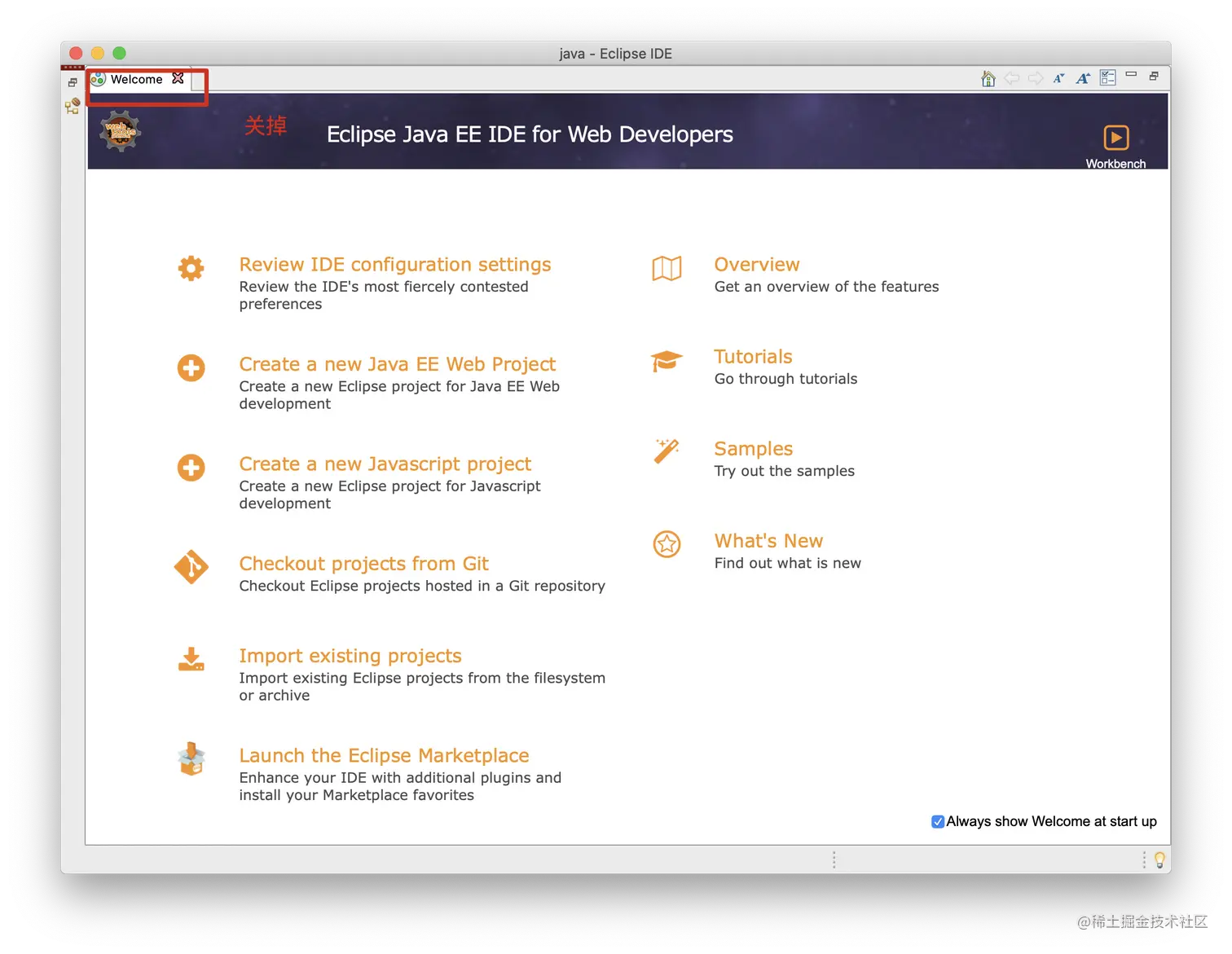 java - Eclipse IDE

Welcome

关掉

Eclipse Java EE IDE for Web Developers

Workbench

Review IDE configuration settings
Review the IDE's most fiercely contested preferences

Create a new Java EE Web Project
Create a new Eclipse project for Java EE Web development

Create a new Javascript project
Create a new Eclipse project for Javascript development

Checkout projects from Git
Checkout Eclipse projects hosted in a Git repository

Import existing projects
Import existing Eclipse projects from the filesystem or archive

Launch the Eclipse Marketplace
Enhance your IDE with additional plugins and install your Marketplace favorites

Overview
Get an overview of the features

Tutorials
Go through tutorials

Samples
Try out the samples

What's New
Find out what is new

Always show Welcome at start up

@稀土掘金技术社区