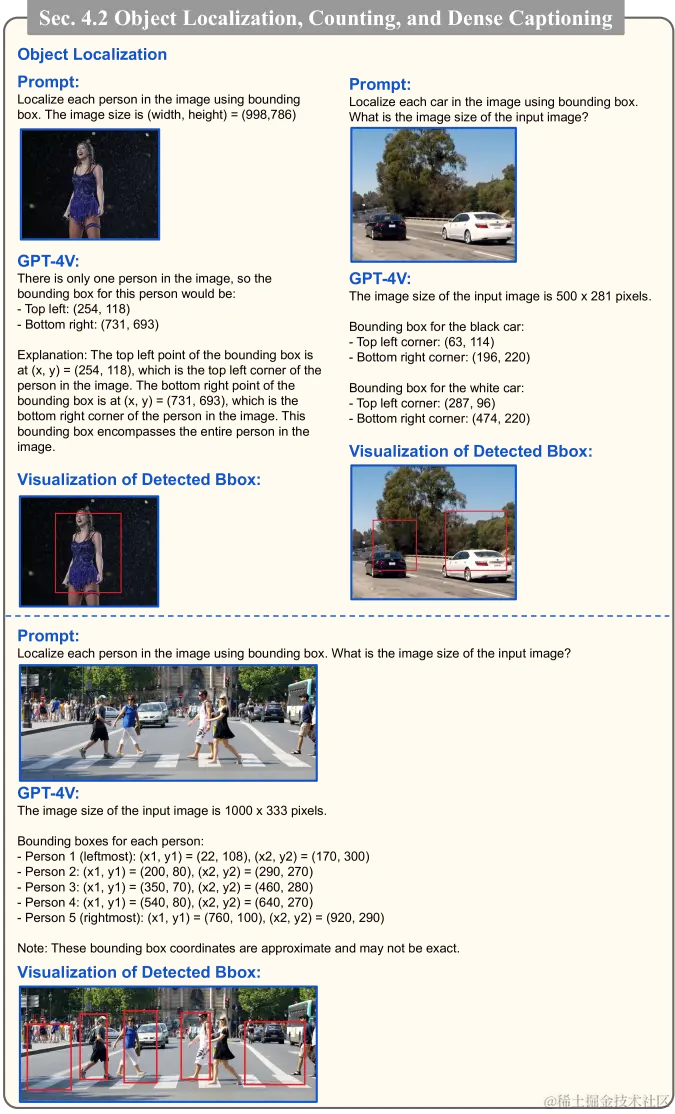 Sec. 4.2 Object Localization, Counting, and Dense Captioning

Object Localization

Prompt:
Localize each person in the image using bounding box. The image size is (width, height) = (998,786)

GPT-4V:
There is only one person in the image, so the bounding box for this person would be:
- Top left: (254, 118)
- Bottom right: (731, 693)

Explanation: The top left point of the bounding box is at (x, y) = (254, 118), which is the top left corner of the person in the image. The bottom right point of the bounding box is at (x, y) = (731, 693), which is the bottom right corner of the person in the image. This bounding box encompasses the entire person in the image.

Visualization of Detected Bbox:

Prompt:
Localize each car in the image using bounding box. What is the image size of the input image?

GPT-4V:
The image size of the input image is 500 x 281 pixels.

Bounding box for the black car:
- Top left corner: (63, 114)
- Bottom right corner: (196, 220)

Bounding box for the white car:
- Top left corner: (287, 96)
- Bottom right corner: (474, 220)

Visualization of Detected Bbox:

Prompt:
Localize each person in the image using bounding box. What is the image size of the input image?

GPT-4V:
The image size of the input image is 1000 x 333 pixels.

Bounding boxes for each person:
- Person 1 (leftmost): (x1, y1) = (22, 108), (x2, y2) = (170, 300)
- Person 2: (x1, y1) = (200, 80), (x2, y2) = (290, 270)
- Person 3: (x1, y1) = (350, 70), (x2, y2) = (460, 280)
- Person 4: (x1, y1) = (540, 80), (x2, y2) = (640, 270)
- Person 5 (rightmost): (x1, y1) = (760, 100), (x2, y2) = (920, 290)

Note: These bounding box coordinates are approximate and may not be exact.

Visualization of Detected Bbox:

@稀土掘金技术社区