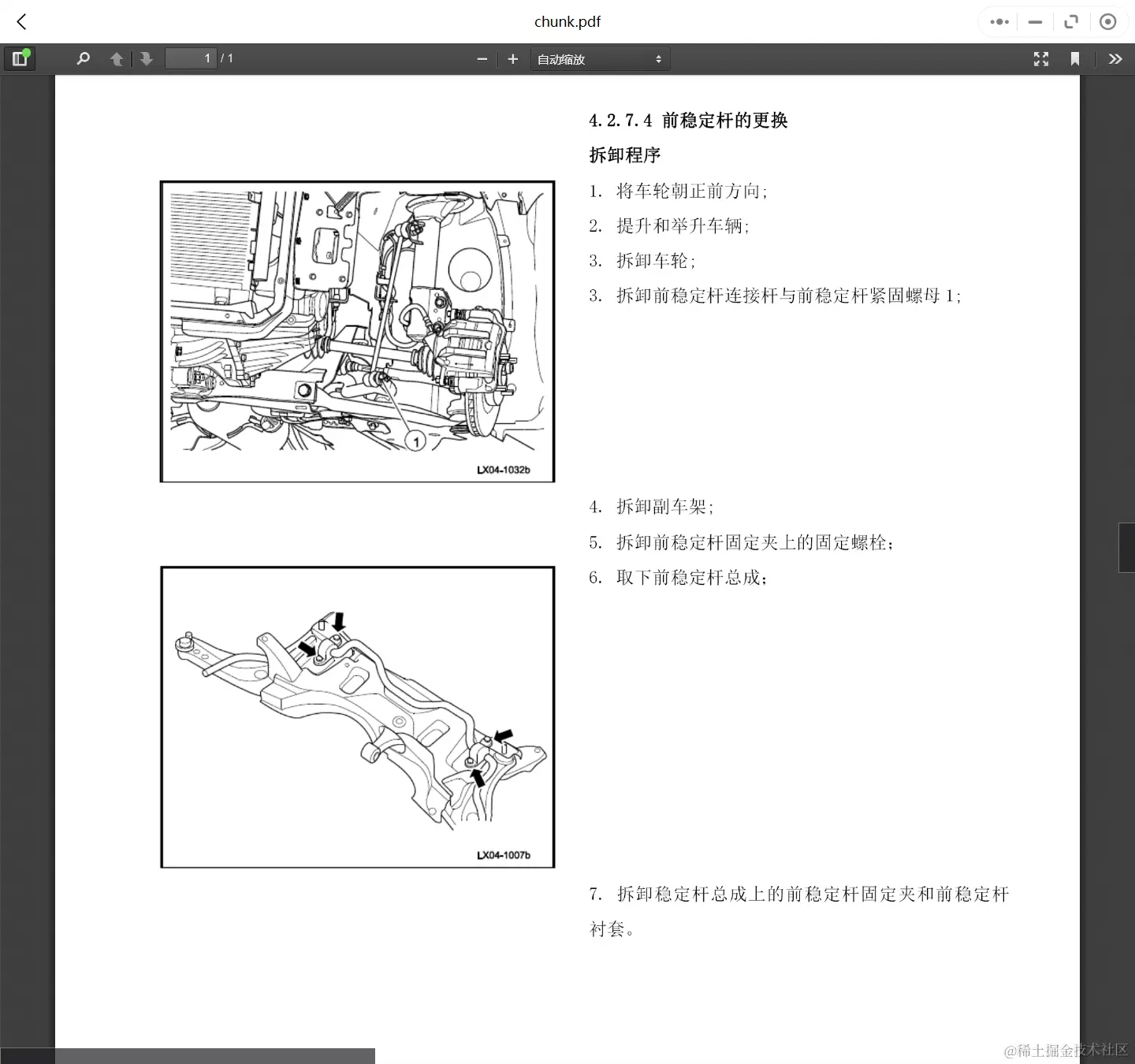 chunk.pdf

1 / 1

自动缩放

4.2.7.4 前稳定杆的更换

拆卸程序

1. 将车轮朝正前方向;

2. 提升和举升车辆;

3. 拆卸车轮;

3. 拆卸前稳定杆连接杆与前稳定杆紧固螺母 1;

1

LX04-1032b

4. 拆卸副车架;

5. 拆卸前稳定杆固定夹上的固定螺栓;

6. 取下前稳定杆总成;

LX04-1007b

7. 拆卸稳定杆总成上的前稳定杆固定夹和前稳定杆衬套。

@稀土掘金技术社区