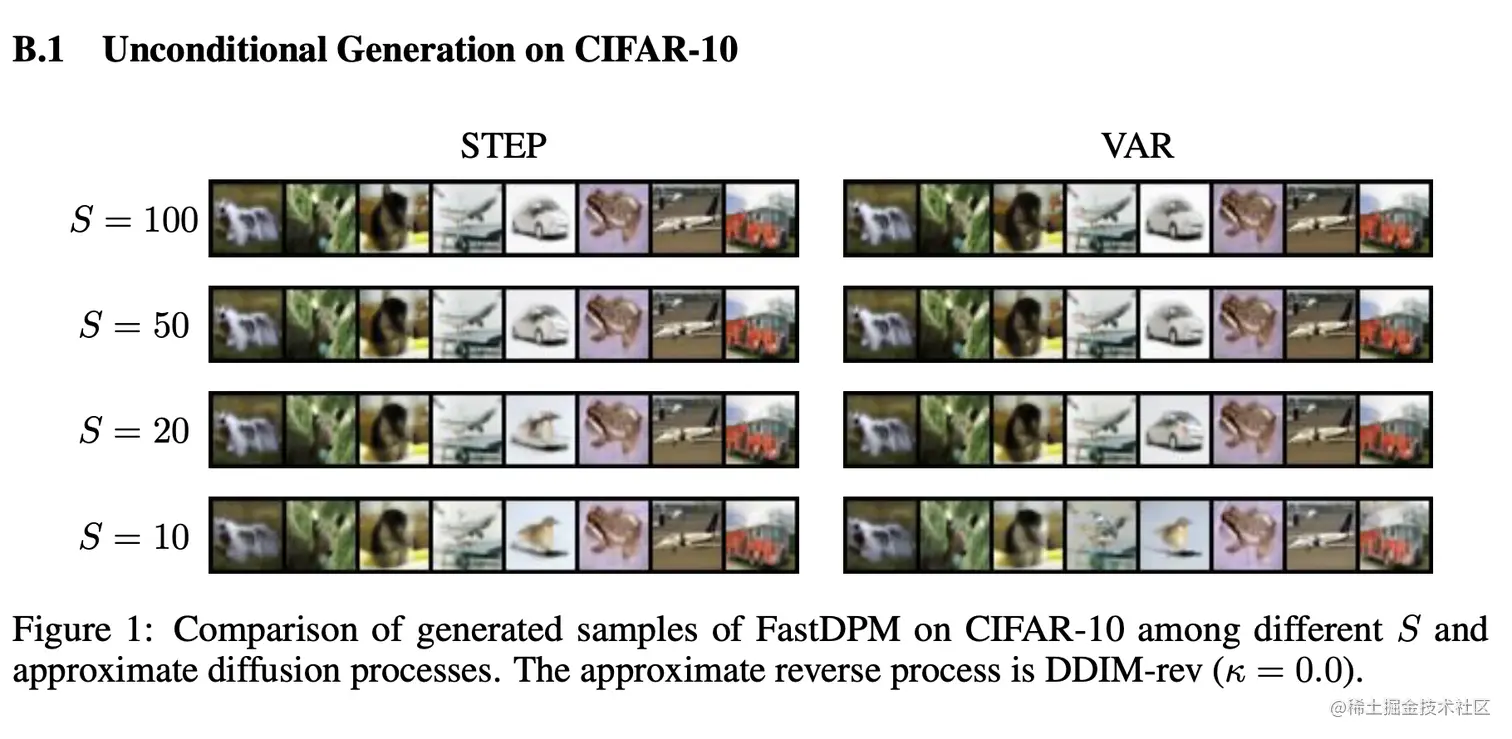 B.1 Unconditional Generation on CIFAR-10

STEP

VAR

$S = 100$

$S = 50$

$S = 20$

$S = 10$

Figure 1: Comparison of generated samples of FastDPM on CIFAR-10 among different $S$ and approximate diffusion processes. The approximate reverse process is DDIM-rev ($\kappa = 0.0$).

@稀土掘金技术社区