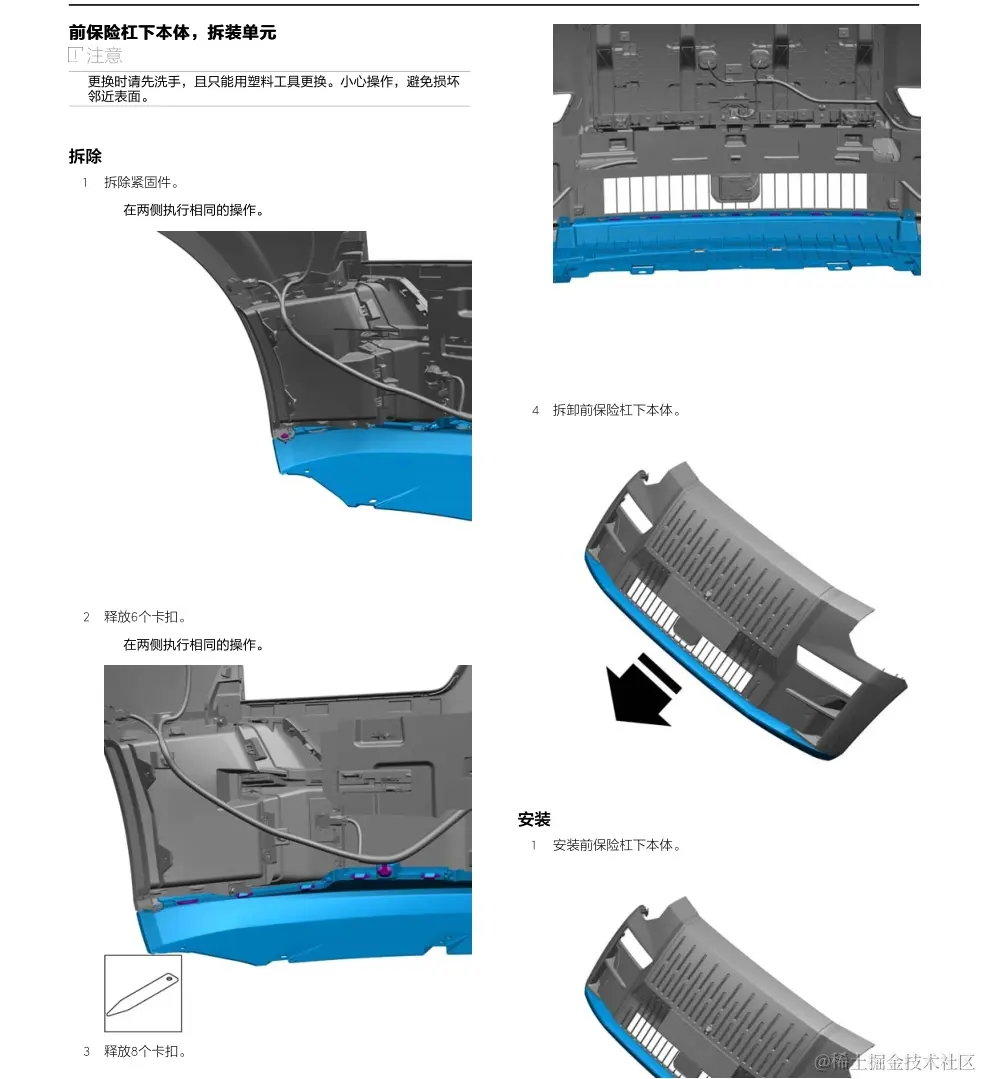 前保险杠下本体，拆装单元

注意

更换时请先洗手，且只能用塑料工具更换。小心操作，避免损坏邻近表面。

拆除

1 拆除紧固件。

在两侧执行相同的操作。

2 释放6个卡扣。

在两侧执行相同的操作。

3 释放8个卡扣。

4 拆卸前保险杠下本体。

安装

1 安装前保险杠下本体。

@稀土掘金技术社区