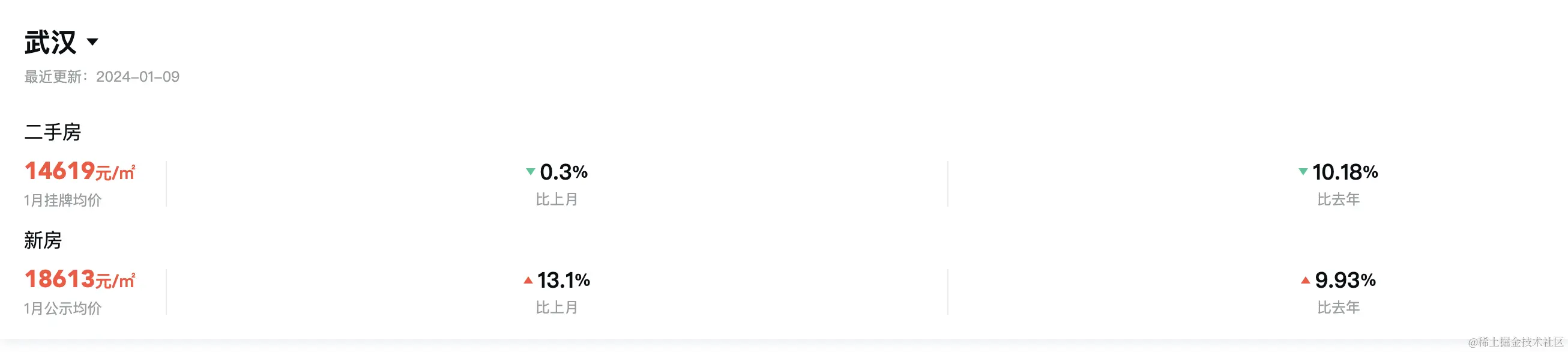 武汉

最近更新：2024-01-09

二手房

14619元/㎡
1月挂牌均价

0.3%
比上月

10.18%
比去年

新房

18613元/㎡
1月公示均价

13.1%
比上月

9.93%
比去年

@稀土掘金技术社区